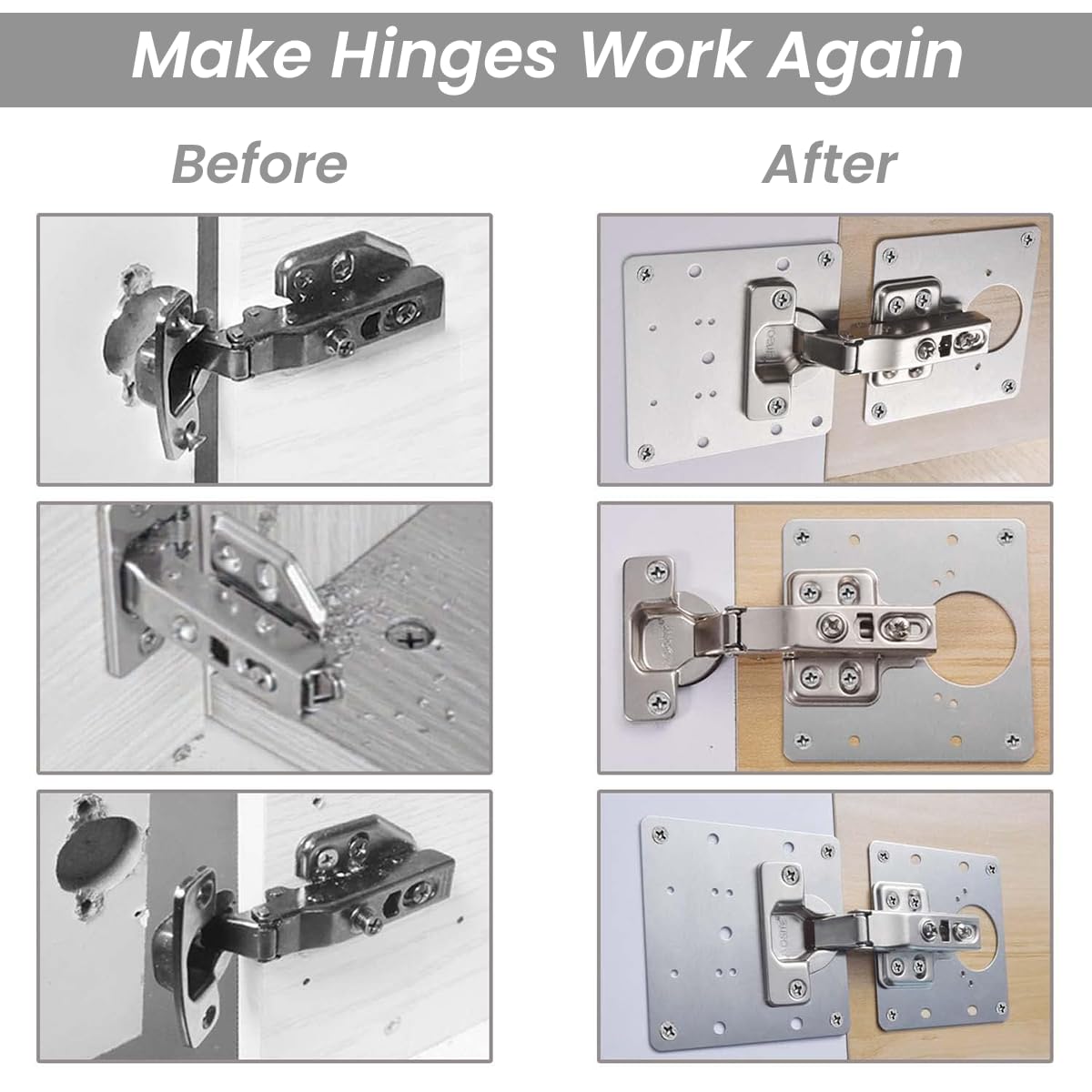 Make Hinges Work Again

Before

After