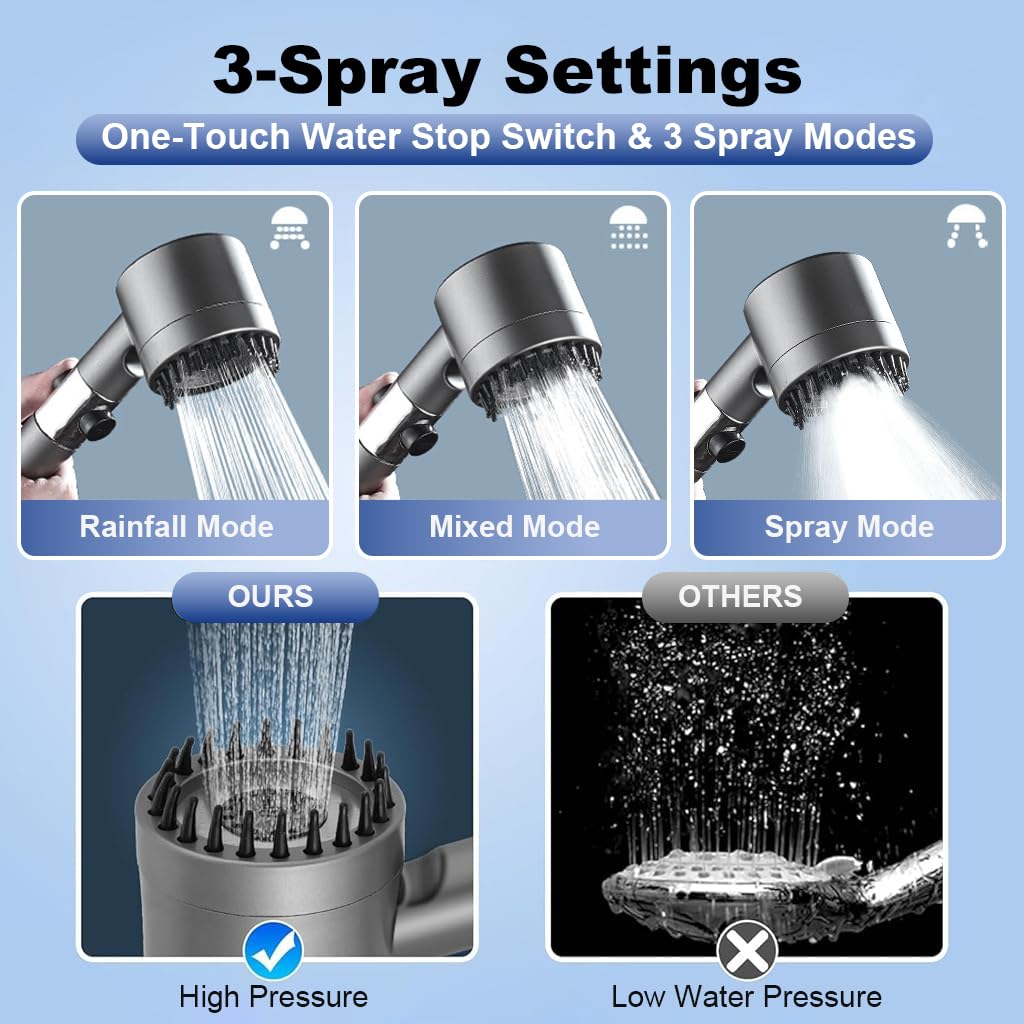 3-Spray Settings

One-Touch Water Stop Switch & 3 Spray Modes

Rainfall Mode

Mixed Mode

Spray Mode

OURS

OTHERS

High Pressure

Low Water Pressure