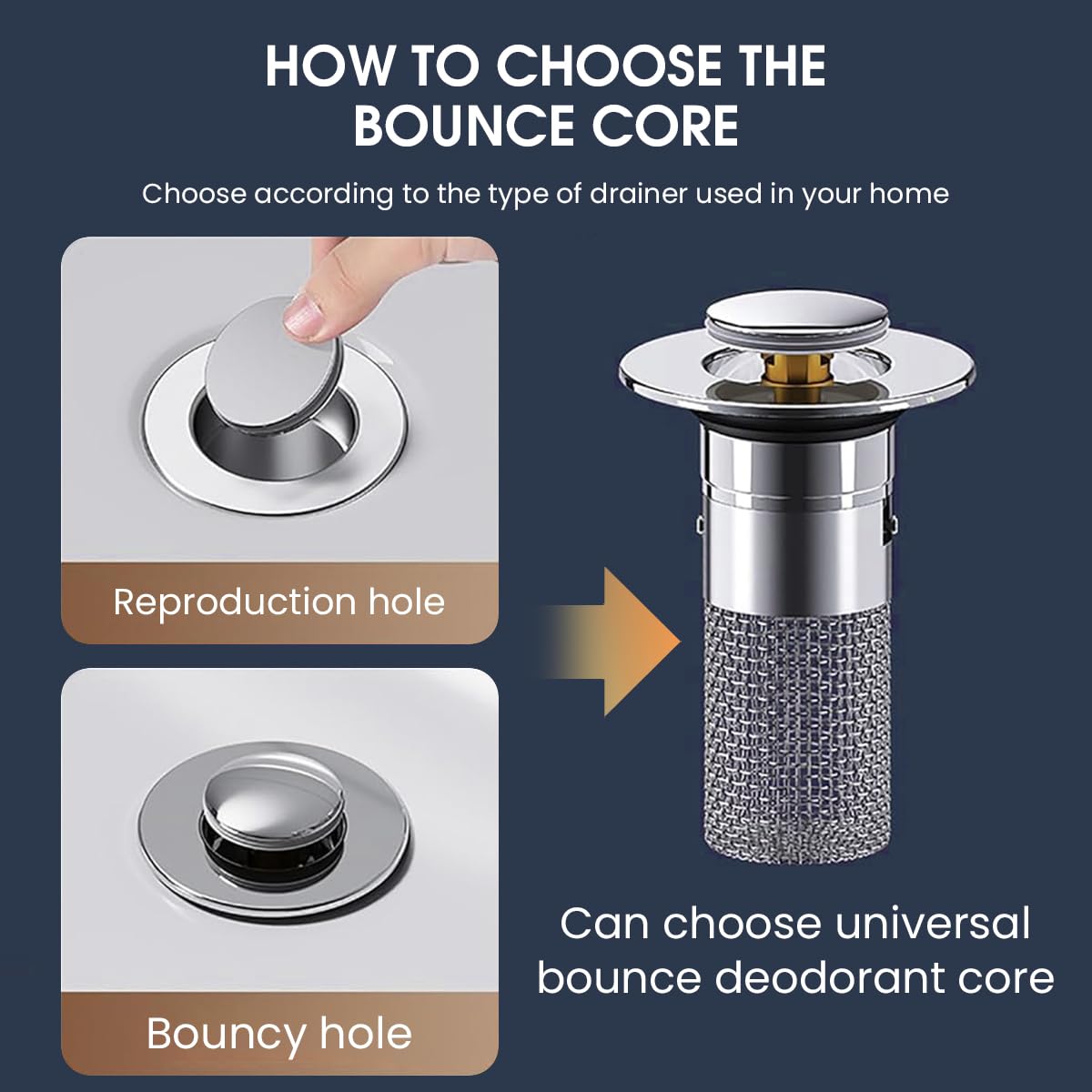 HOW TO CHOOSE THE BOUNCE CORE

Choose according to the type of drainer used in your home

Reproduction hole

Bouncy hole

Can choose universal bounce deodorant core