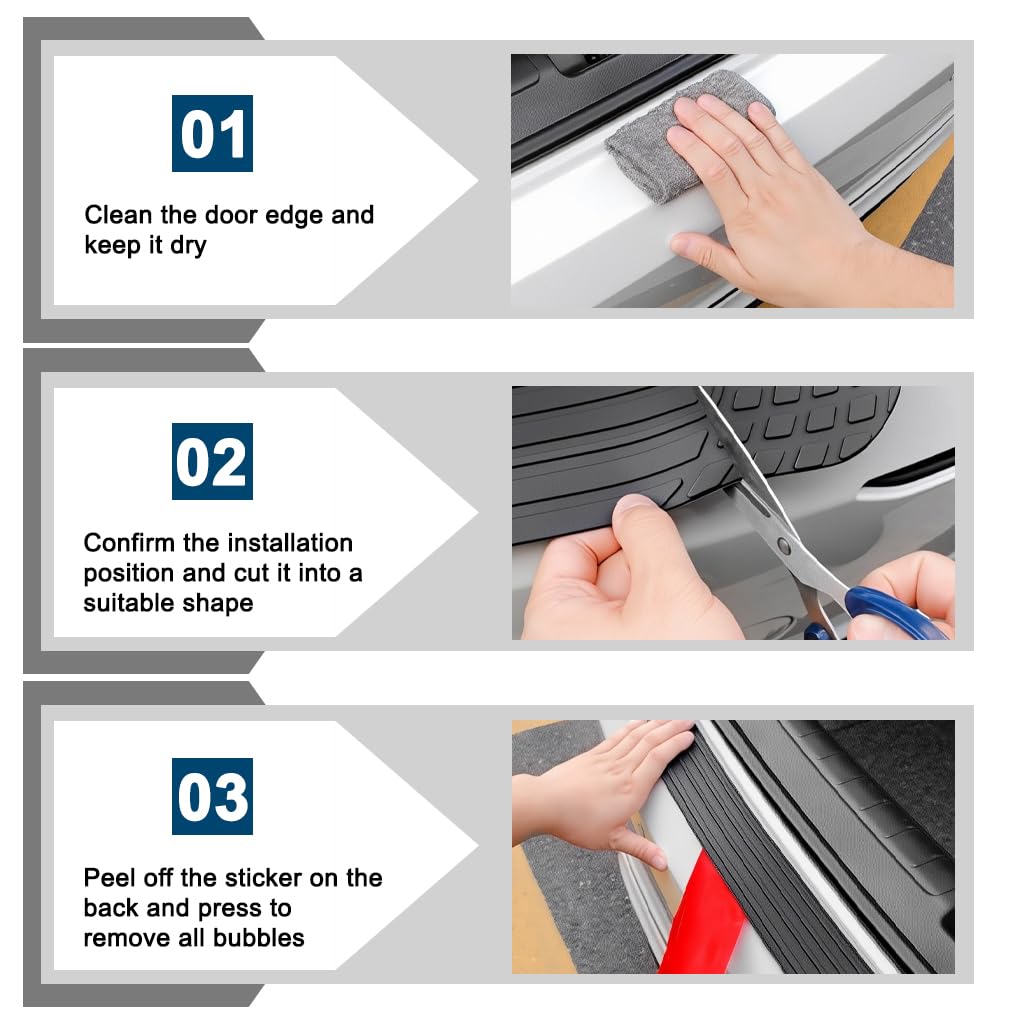 01

Clean the door edge and keep it dry

02

Confirm the installation position and cut it into a suitable shape

03

Peel off the sticker on the back and press to remove all bubbles