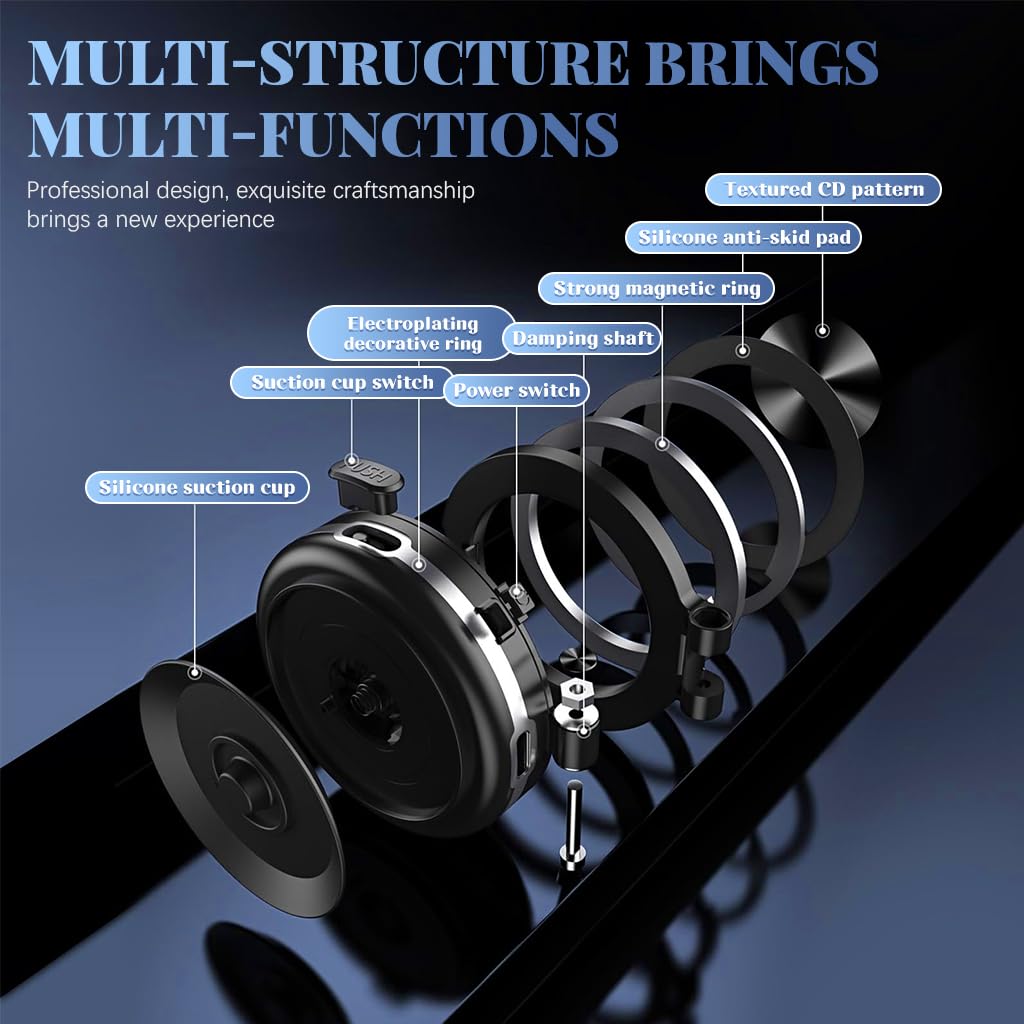 MULTI-STRUCTURE BRINGS MULTI-FUNCTIONS

Professional design, exquisite craftsmanship brings a new experience

Textured CD pattern

Silicone anti-skid pad

Strong magnetic ring

Electroplating decorative ring

Damping shaft

Suction cup switch

Power switch

Silicone suction cup

PUSH