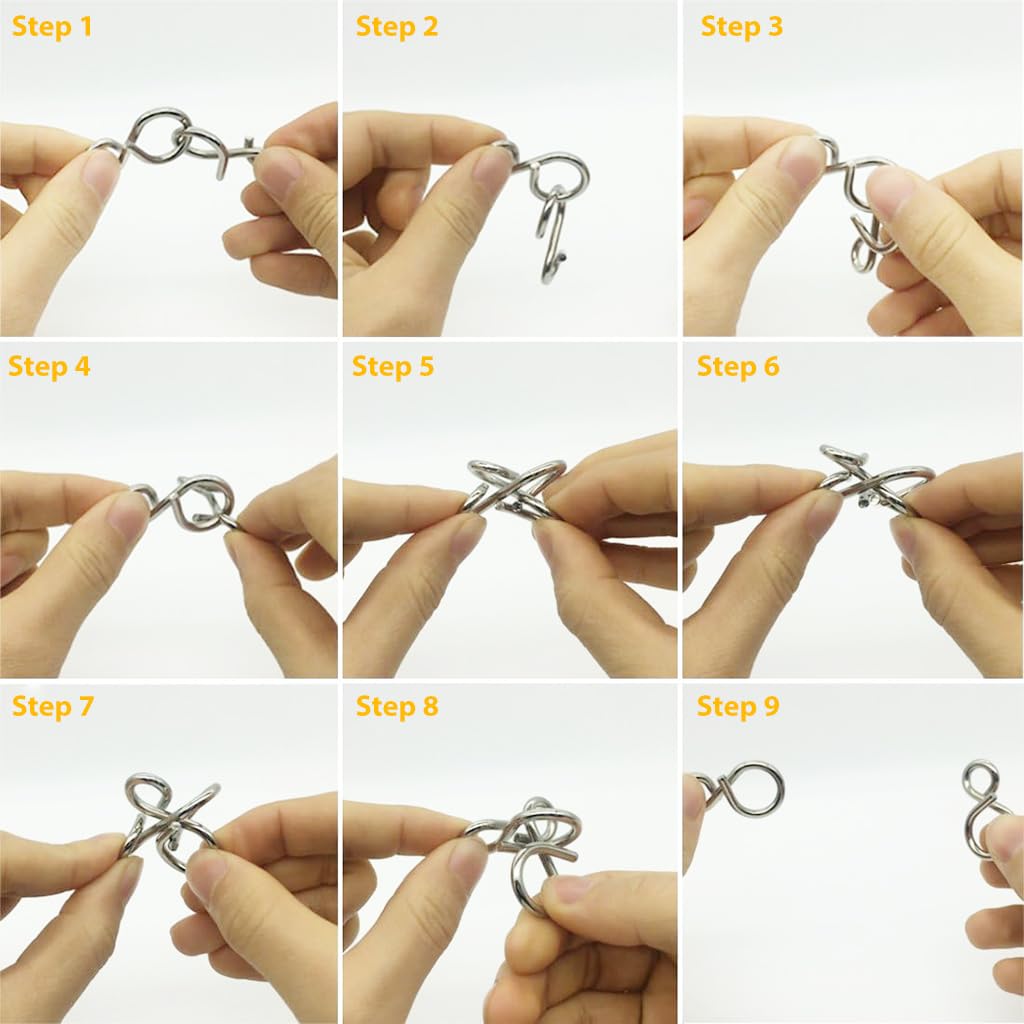 Step 1

Step 2

Step 3

Step 4

Step 5

Step 6

Step 7

Step 8

Step 9