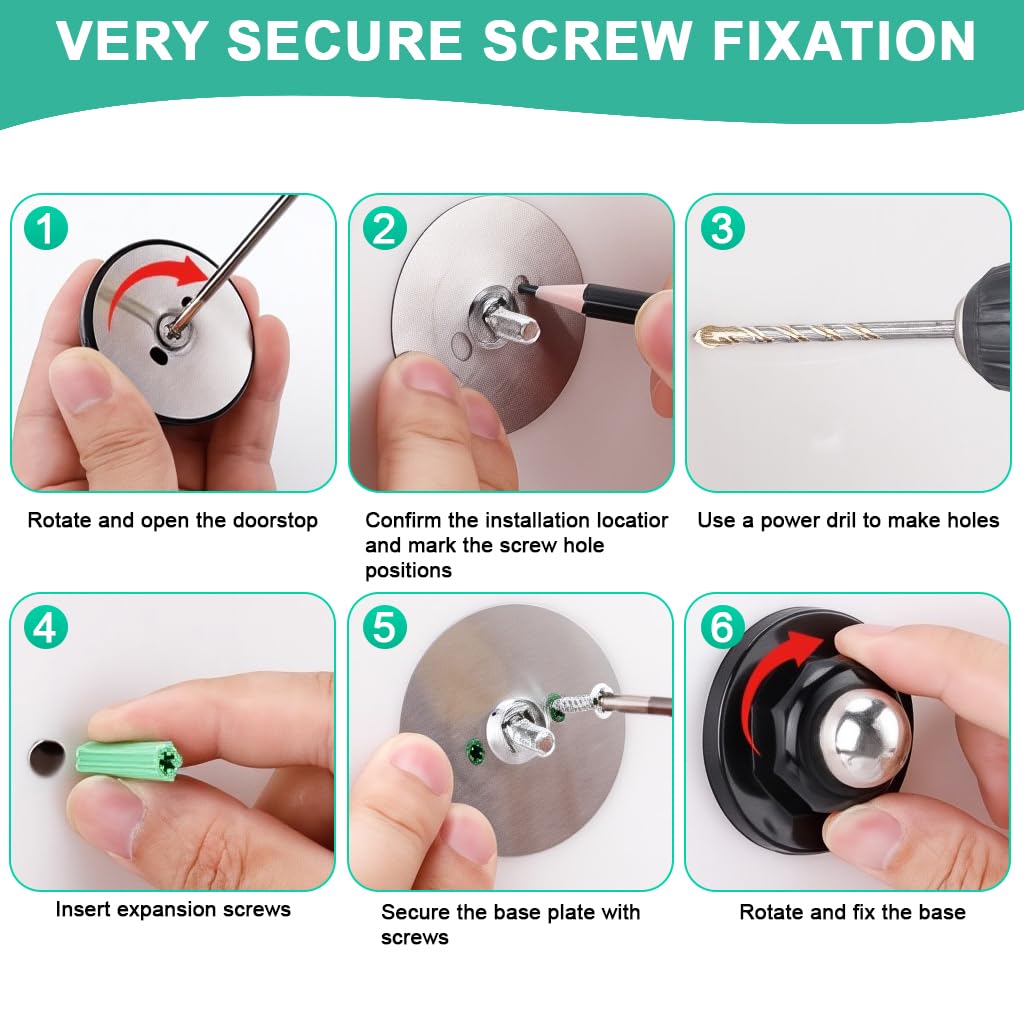 VERY SECURE SCREW FIXATION

1

Rotate and open the doorstop

2

Confirm the installation locatior and mark the screw hole positions

3

Use a power dril to make holes

4

Insert expansion screws

5

Secure the base plate with screws

6

Rotate and fix the base