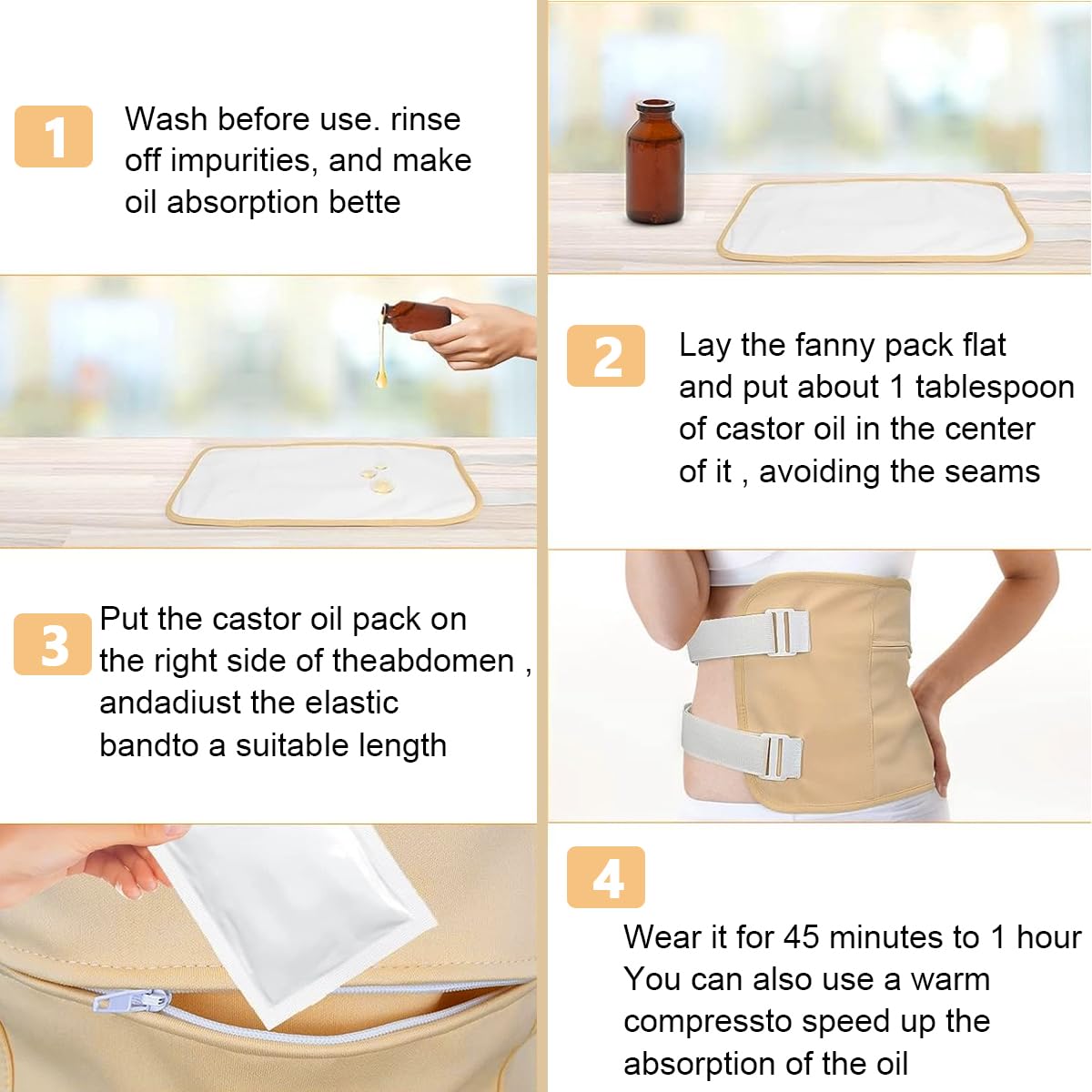 1

Wash before use. rinse off impurities, and make oil absorption bette

2

Lay the fanny pack flat and put about 1 tablespoon of castor oil in the center of it , avoiding the seams

3

Put the castor oil pack on the right side of theabdomen , andadiust the elastic bandto a suitable length

4

Wear it for 45 minutes to 1 hour You can also use a warm compressto speed up the absorption of the oil