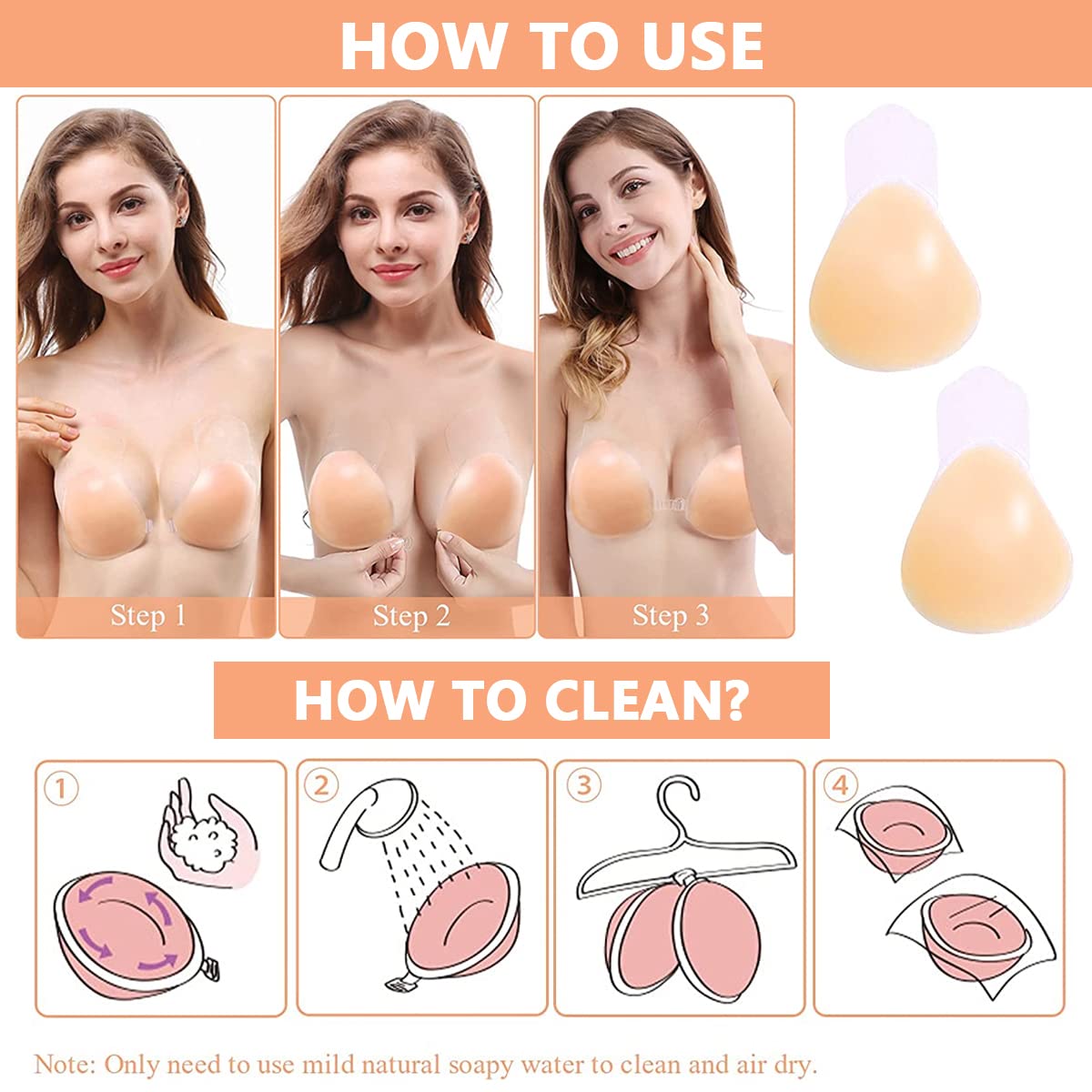 HOW TO USE

Step 1

Step 2

Step 3

HOW TO CLEAN?

1

2

3

4

Note: Only need to use mild natural soapy water to clean and air dry.