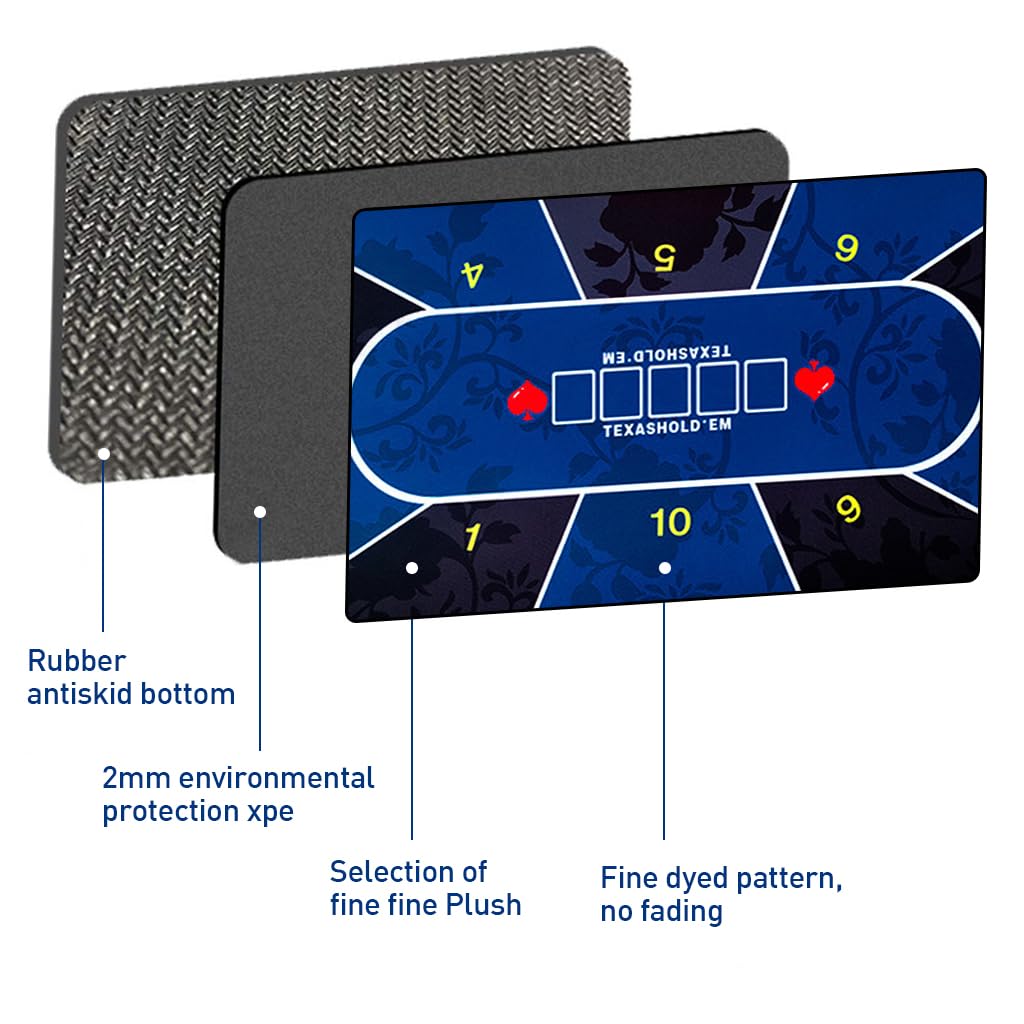 4

5

6

TEXASHOLD'EM

TEXASHOLD'EM

1

10

9

Rubber antiskid bottom

2mm environmental protection xpe

Selection of fine fine Plush

Fine dyed pattern, no fading