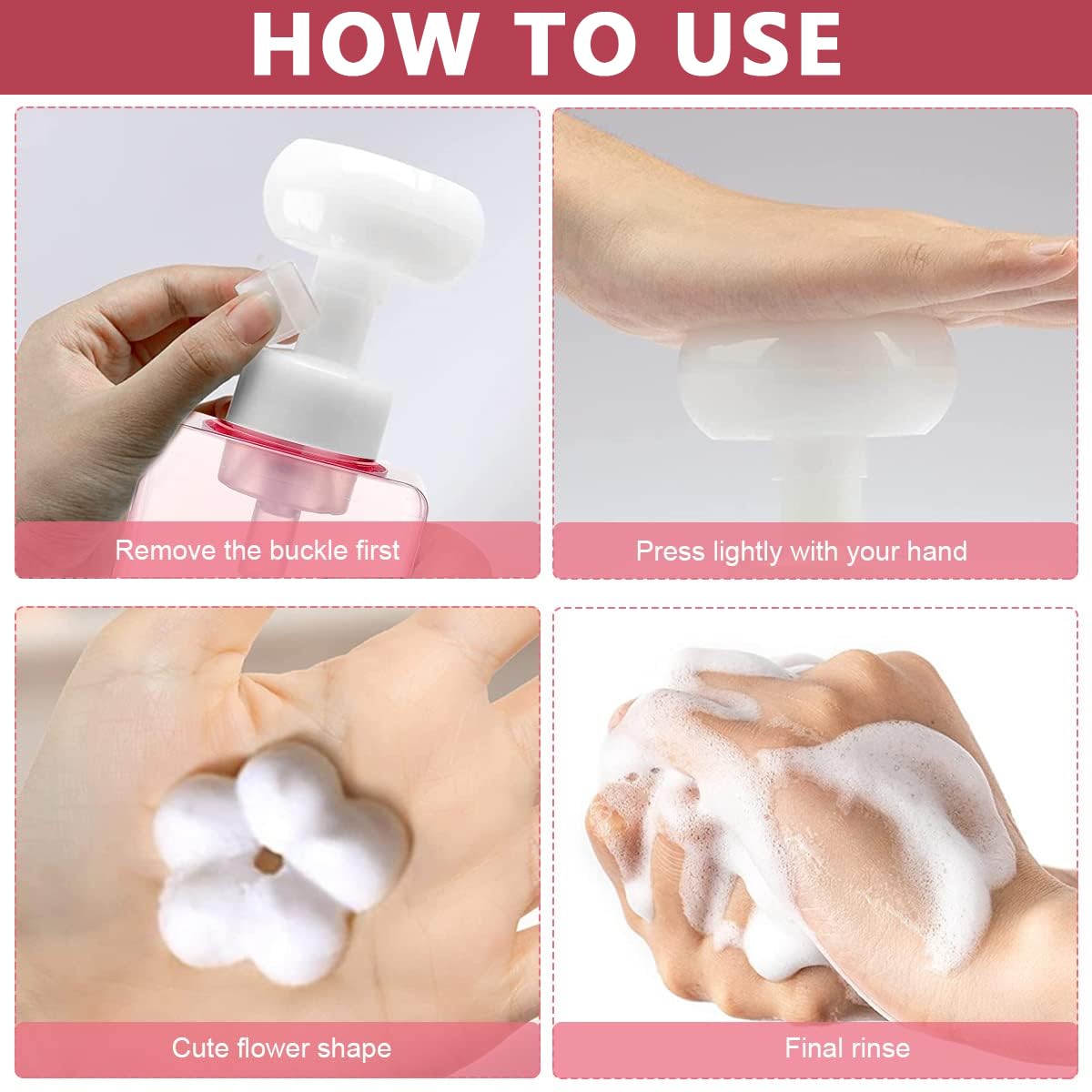 HOW TO USE

Remove the buckle first

Press lightly with your hand

Cute flower shape

Final rinse