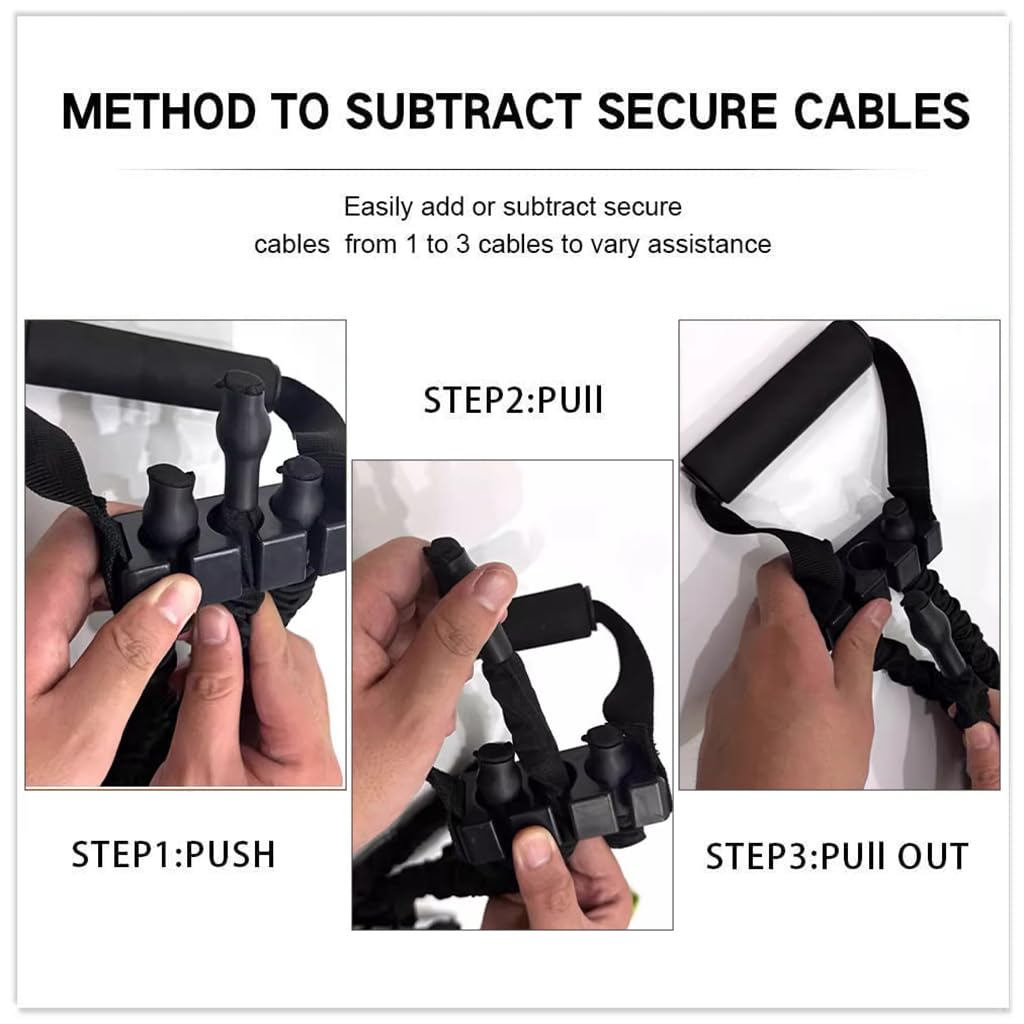 METHOD TO SUBTRACT SECURE CABLES

Easily add or subtract secure cables from 1 to 3 cables to vary assistance

STEP2:PUll

STEP1:PUSH

STEP3:PUll OUT