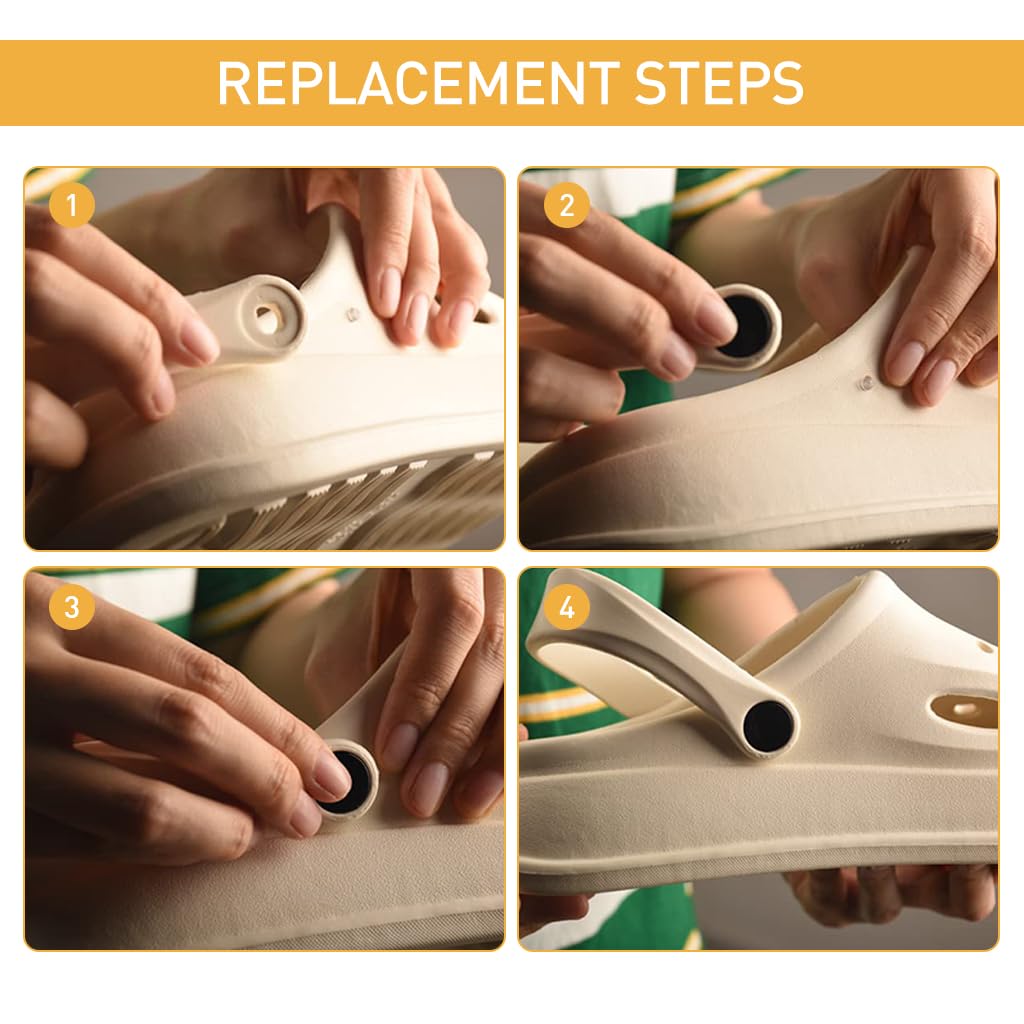 REPLACEMENT STEPS

1

2

3

4