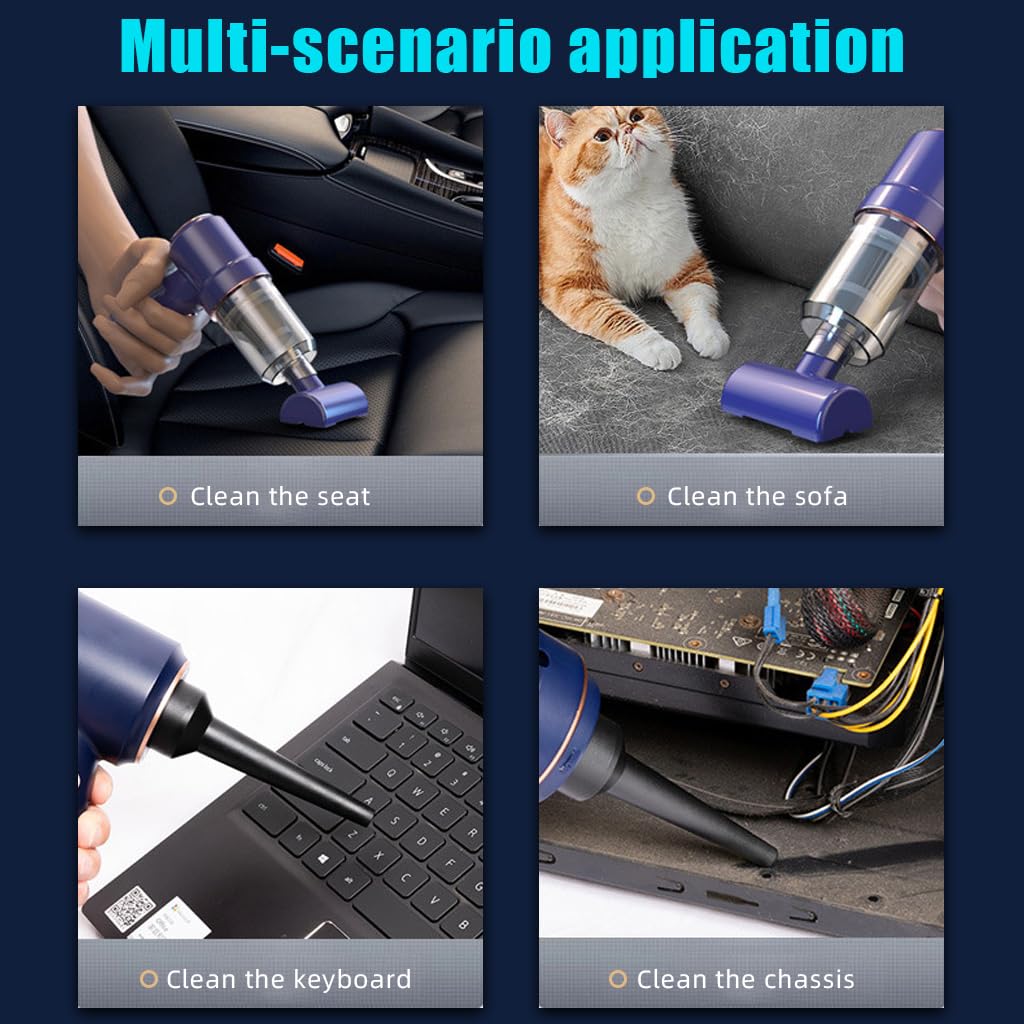 Multi-scenario application

Clean the seat

Clean the sofa

Clean the keyboard

Clean the chassis