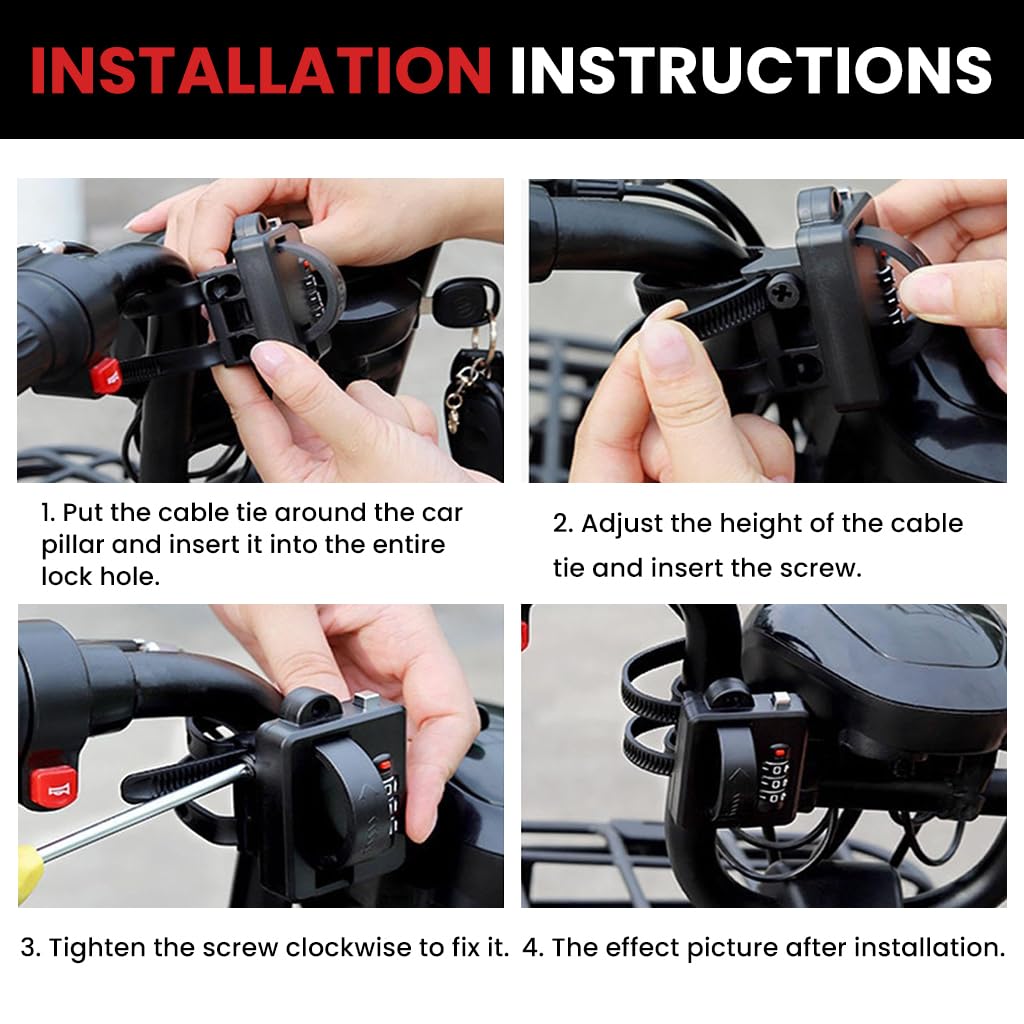 INSTALLATION INSTRUCTIONS

1. Put the cable tie around the car pillar and insert it into the entire lock hole.

2. Adjust the height of the cable tie and insert the screw.

3. Tighten the screw clockwise to fix it.

4. The effect picture after installation.