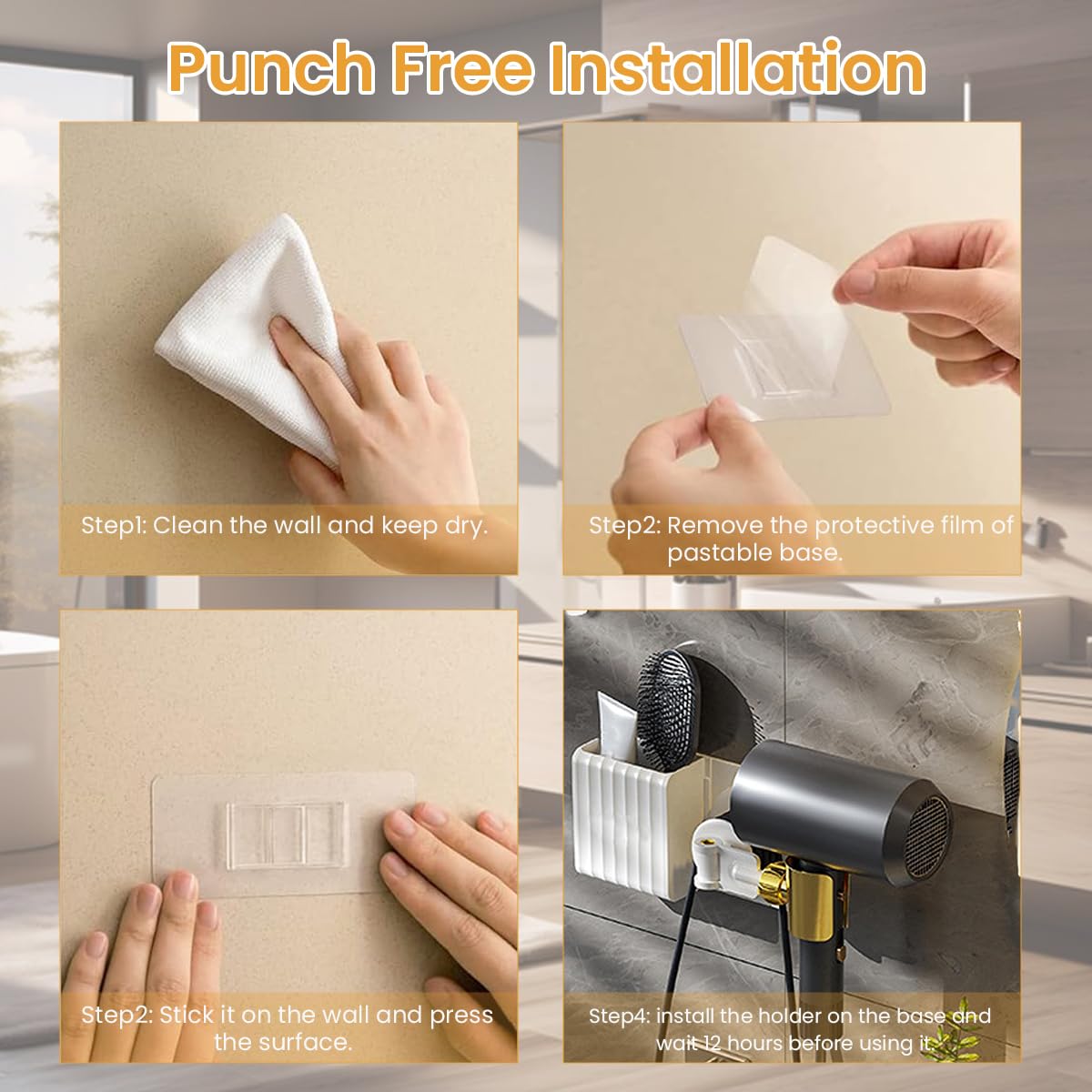 Punch Free Installation

Step1: Clean the wall and keep dry.

Step2: Remove the protective film of pastable base.

Step2: Stick it on the wall and press the surface.

Step4: install the holder on the base and wait 12 hours before using it.