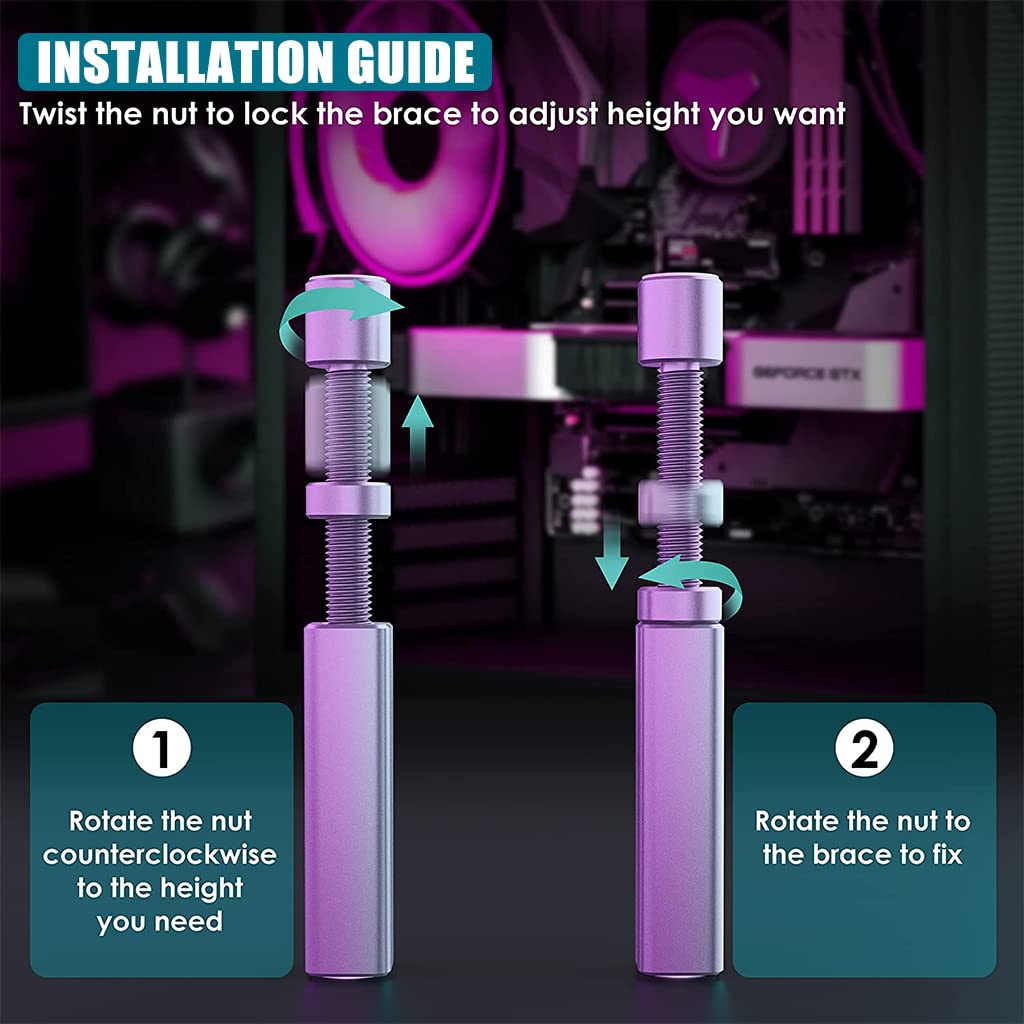 INSTALLATION GUIDE

Twist the nut to lock the brace to adjust height you want

GEFORCE GTX

1

Rotate the nut counterclockwise to the height you need

2

Rotate the nut to the brace to fix