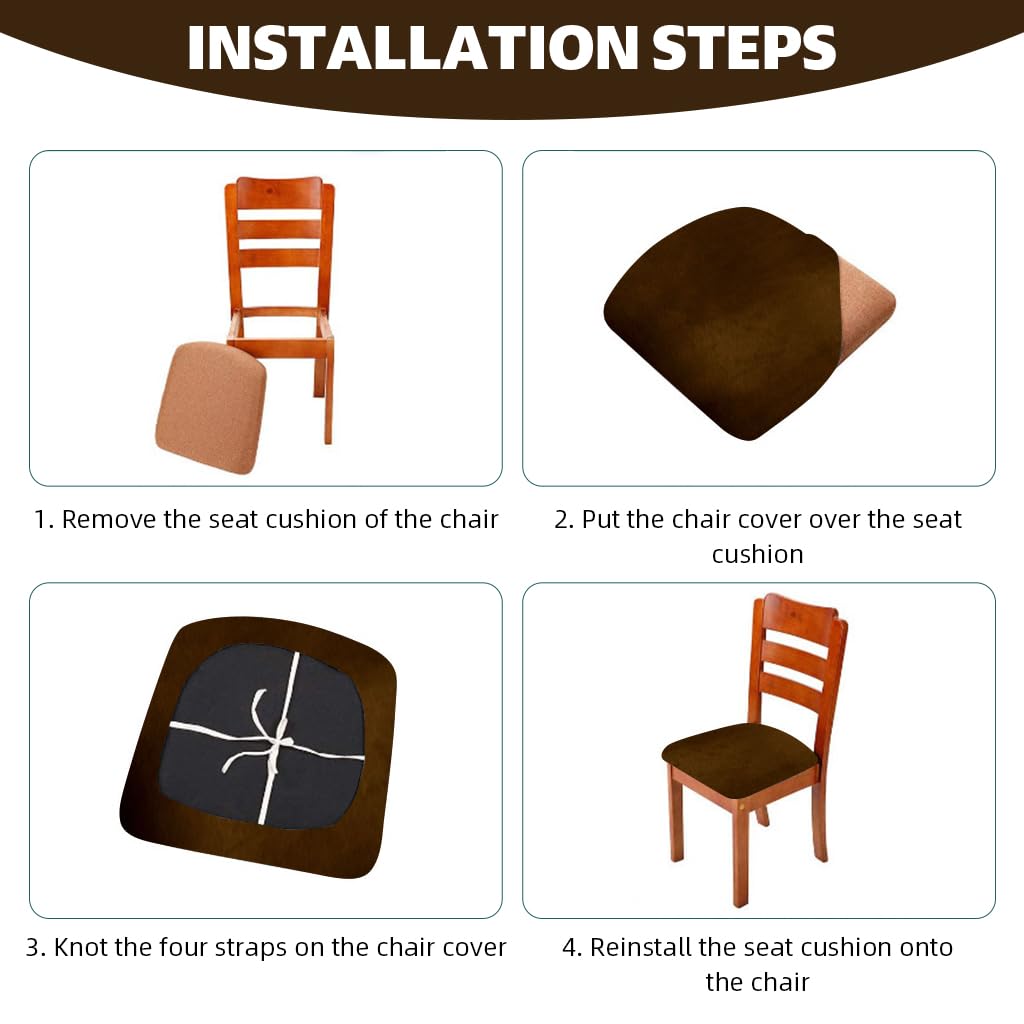 INSTALLATION STEPS

1. Remove the seat cushion of the chair

2. Put the chair cover over the seat cushion

3. Knot the four straps on the chair cover

4. Reinstall the seat cushion onto the chair