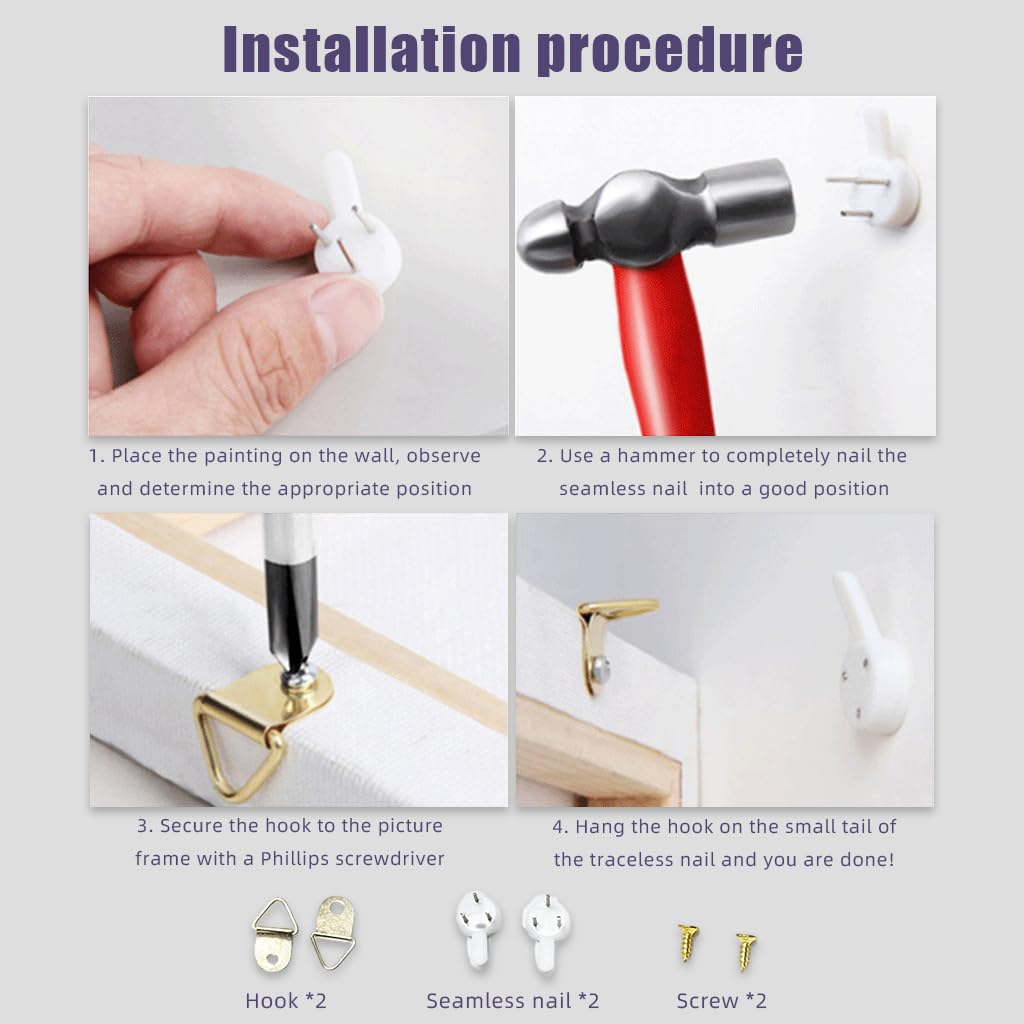 Installation procedure

1. Place the painting on the wall, observe and determine the appropriate position

2. Use a hammer to completely nail the seamless nail into a good position

3. Secure the hook to the picture frame with a Phillips screwdriver

4. Hang the hook on the small tail of the traceless nail and you are done!

Hook *2

Seamless nail *2

Screw *2