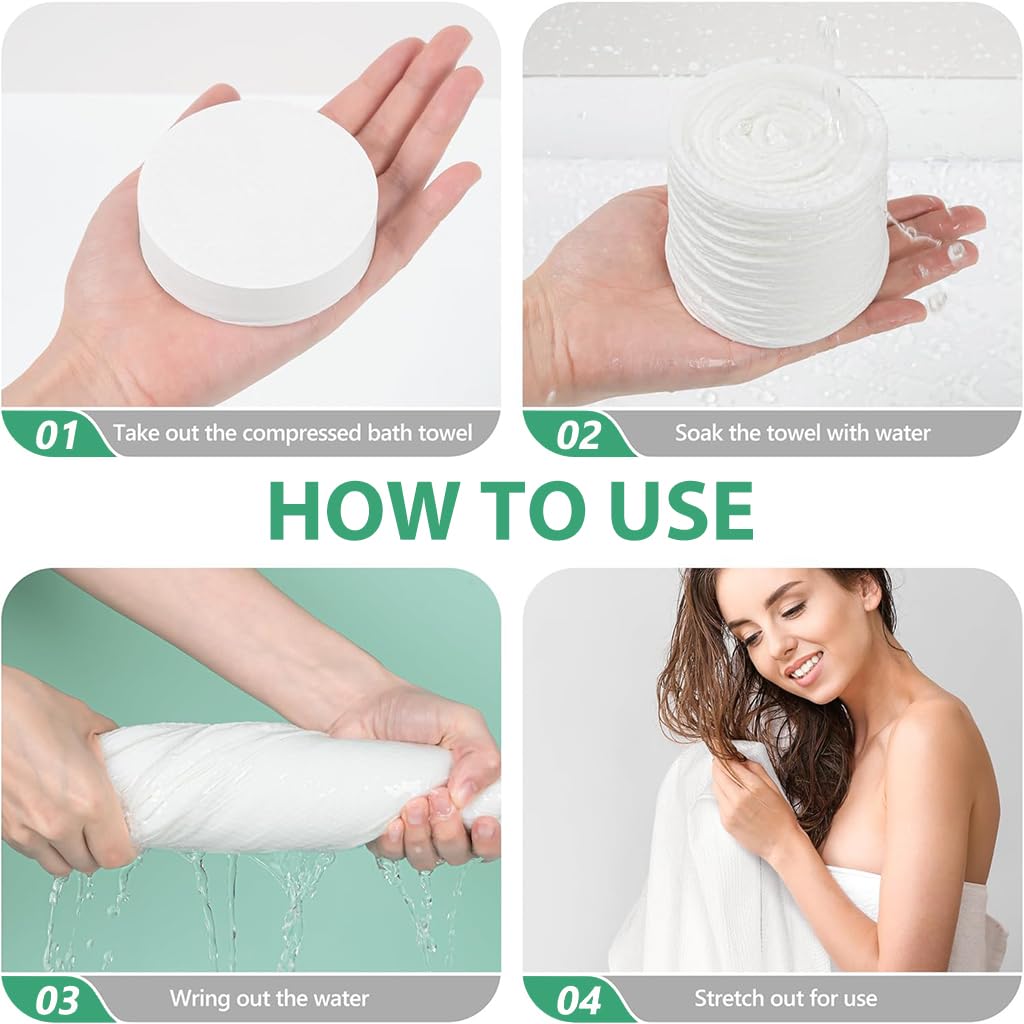 01 Take out the compressed bath towel

02 Soak the towel with water

HOW TO USE

03 Wring out the water

04 Stretch out for use