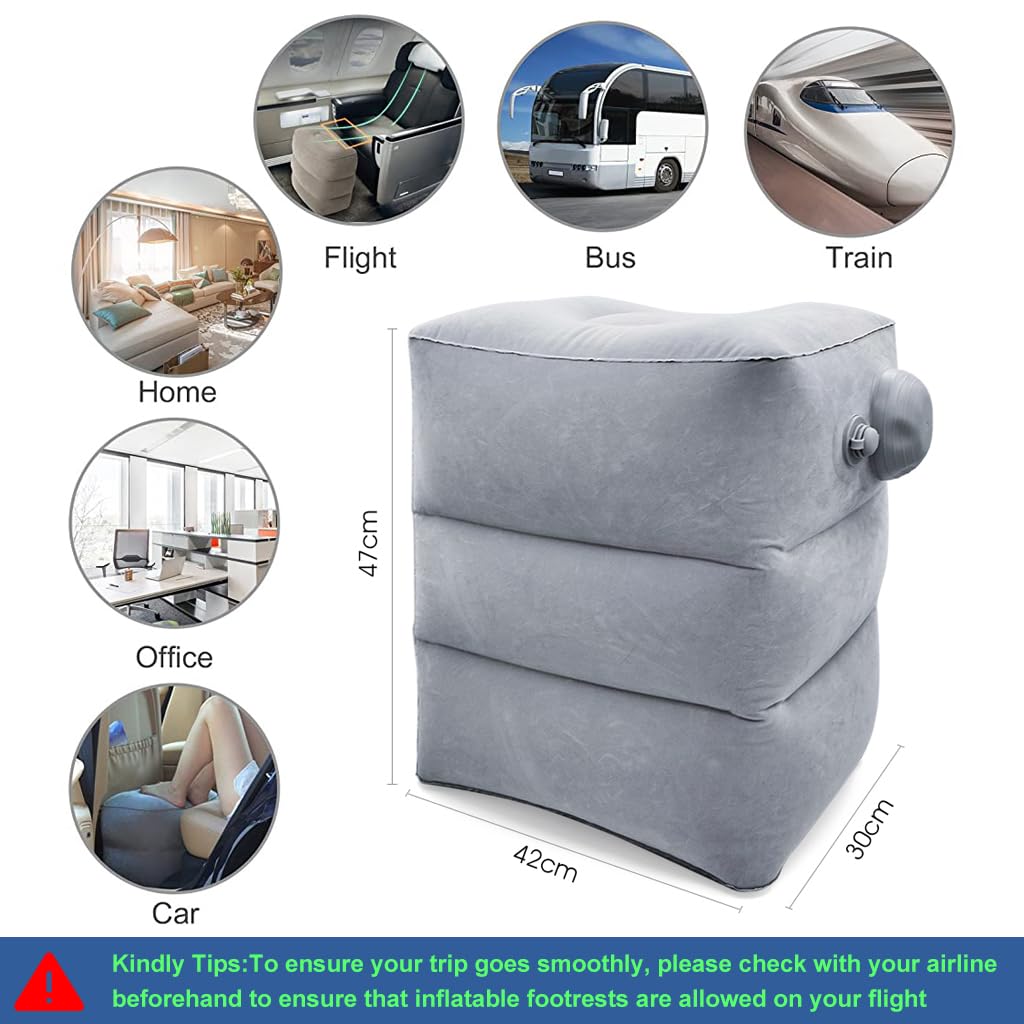 Flight

Bus

Train

Home

Office

Car

47cm

42cm

30cm

Kindly Tips:To ensure your trip goes smoothly, please check with your airline beforehand to ensure that inflatable footrests are allowed on your flight