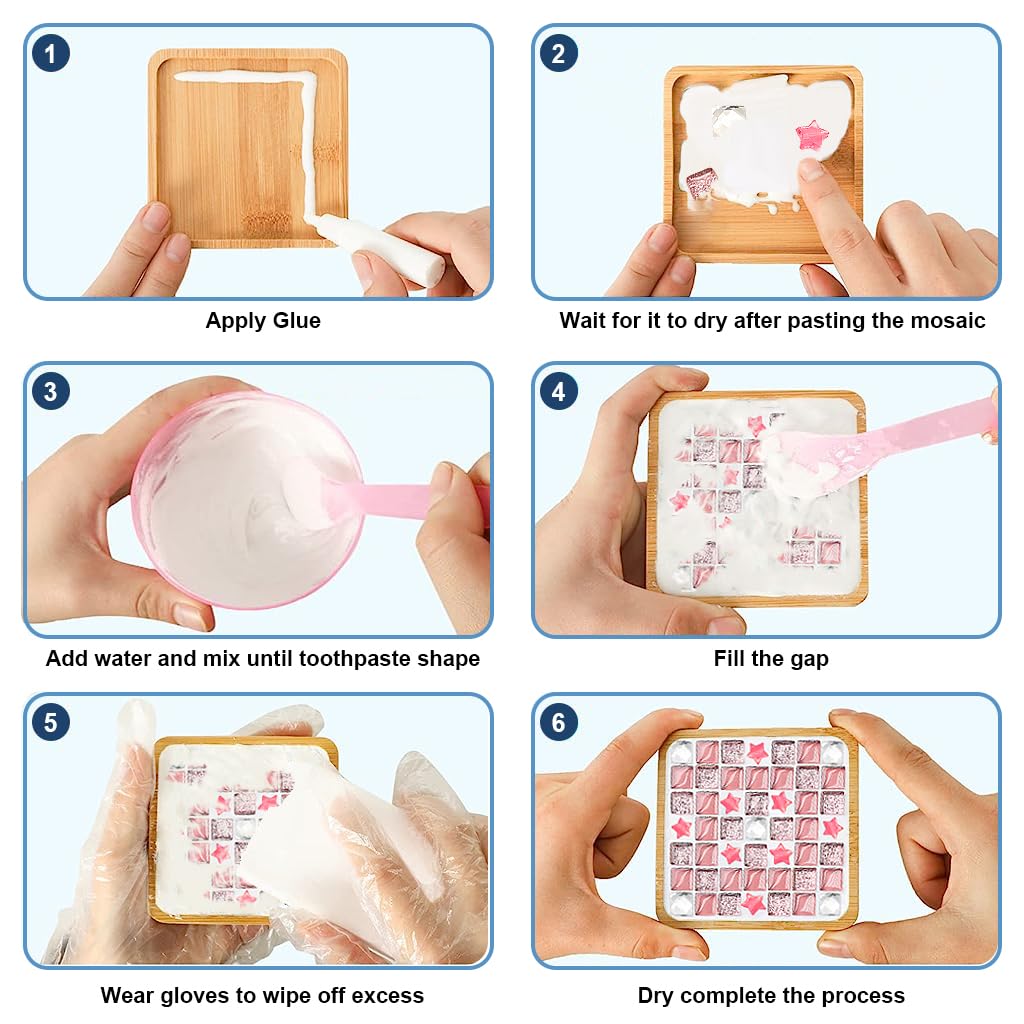 1
Apply Glue

2
Wait for it to dry after pasting the mosaic

3
Add water and mix until toothpaste shape

4
Fill the gap

5
Wear gloves to wipe off excess

6
Dry complete the process