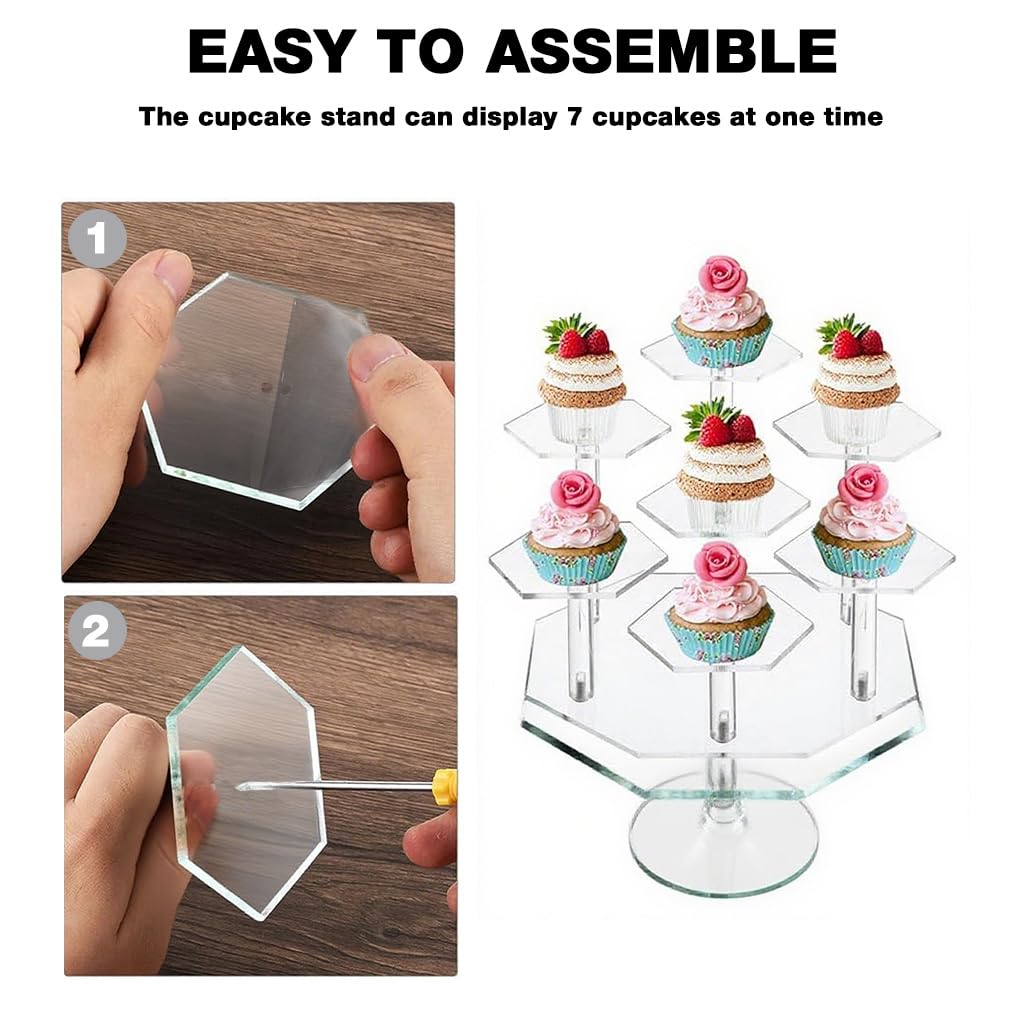 EASY TO ASSEMBLE

The cupcake stand can display 7 cupcakes at one time

1

2