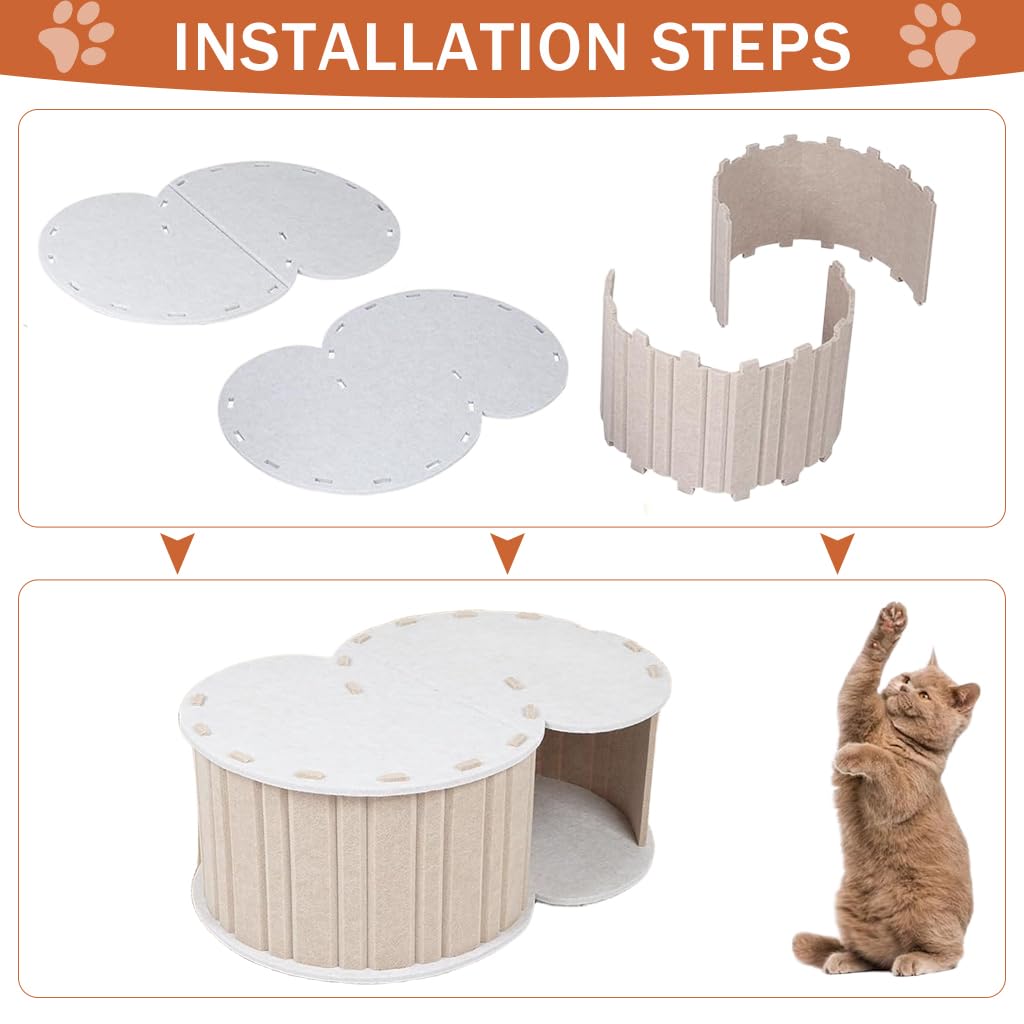 INSTALLATION STEPS