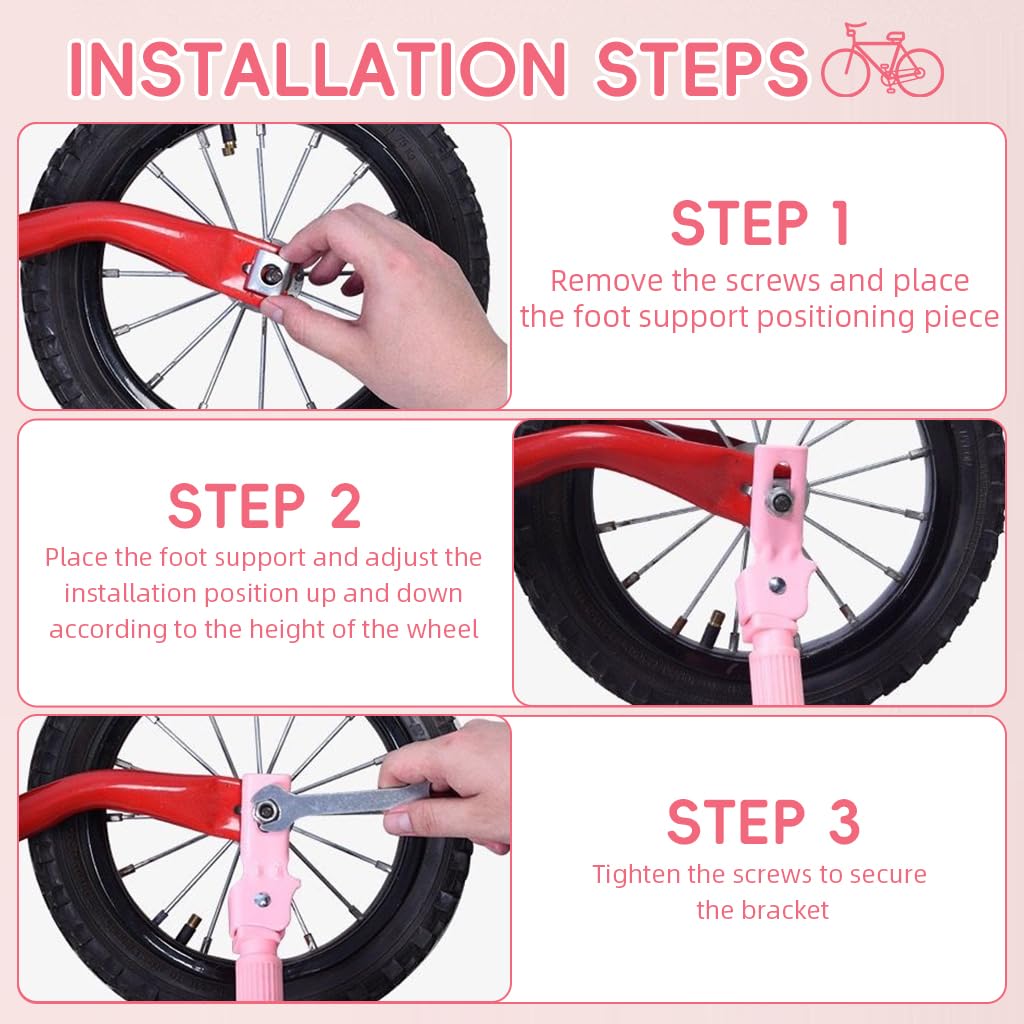 INSTALLATION STEPS

STEP 1
Remove the screws and place the foot support positioning piece

STEP 2
Place the foot support and adjust the installation position up and down according to the height of the wheel

STEP 3
Tighten the screws to secure the bracket