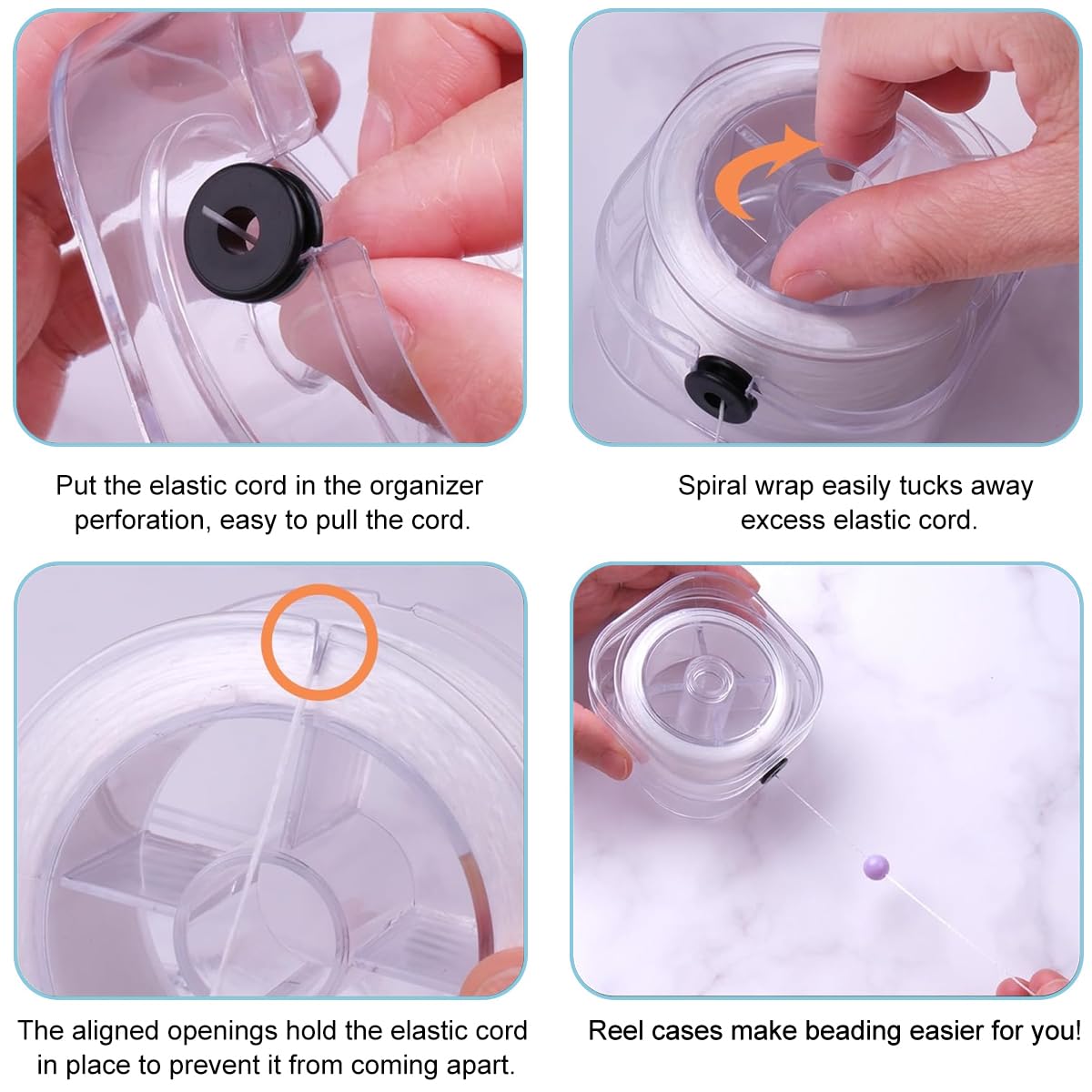 Put the elastic cord in the organizer perforation, easy to pull the cord.

Spiral wrap easily tucks away excess elastic cord.

The aligned openings hold the elastic cord in place to prevent it from coming apart.

Reel cases make beading easier for you!