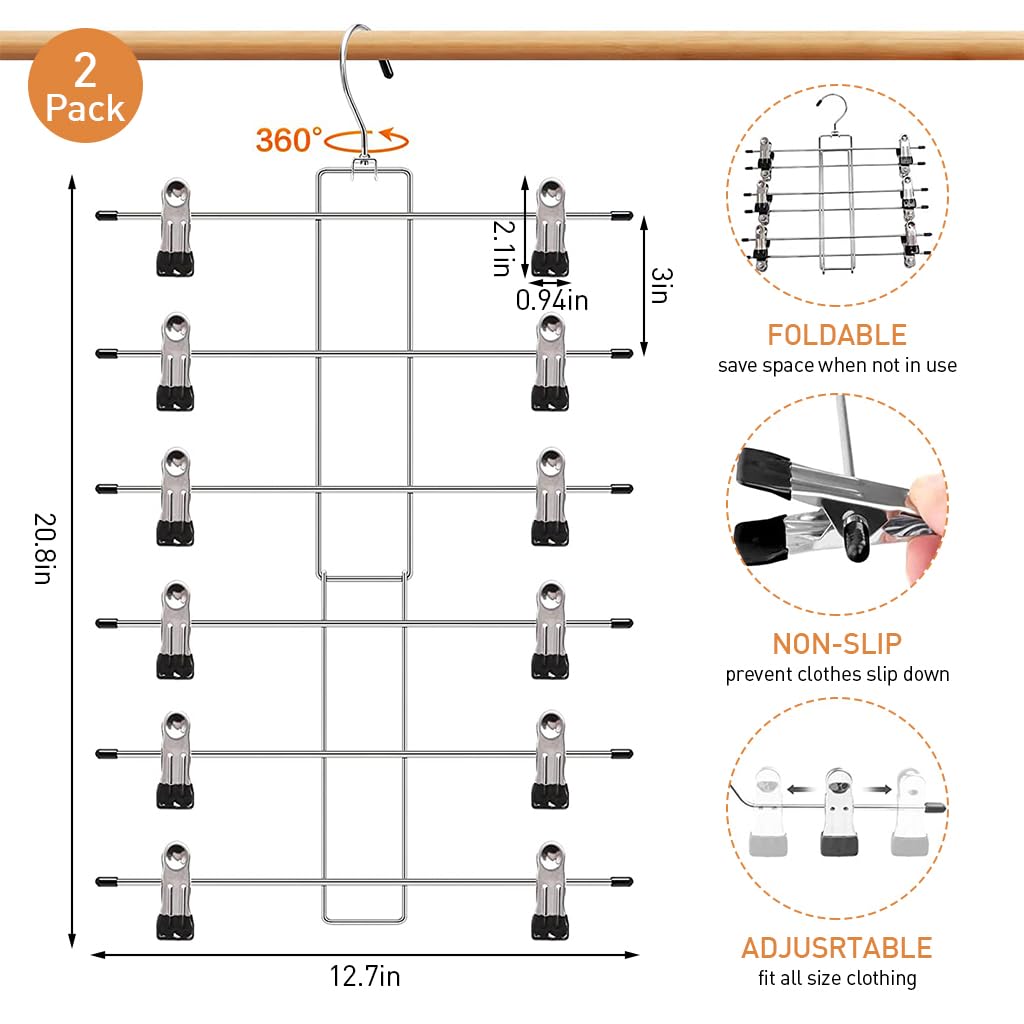 2 Pack

360°

2.1in

0.94in

3in

20.8in

12.7in

FOLDABLE
save space when not in use

NON-SLIP
prevent clothes slip down

ADJUSRTABLE
fit all size clothing