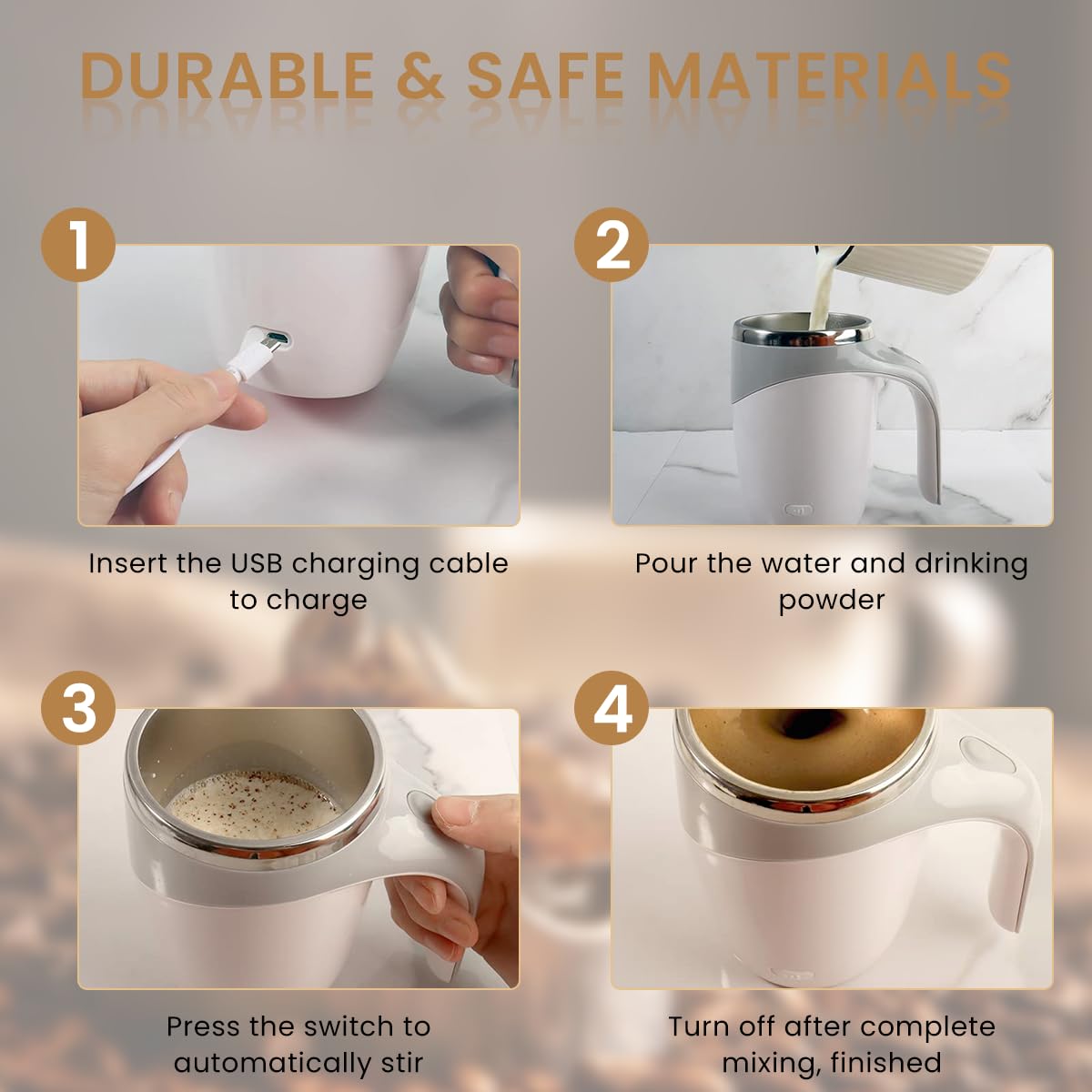 DURABLE & SAFE MATERIALS

1

Insert the USB charging cable to charge

2

Pour the water and drinking powder

3

Press the switch to automatically stir

4

Turn off after complete mixing, finished