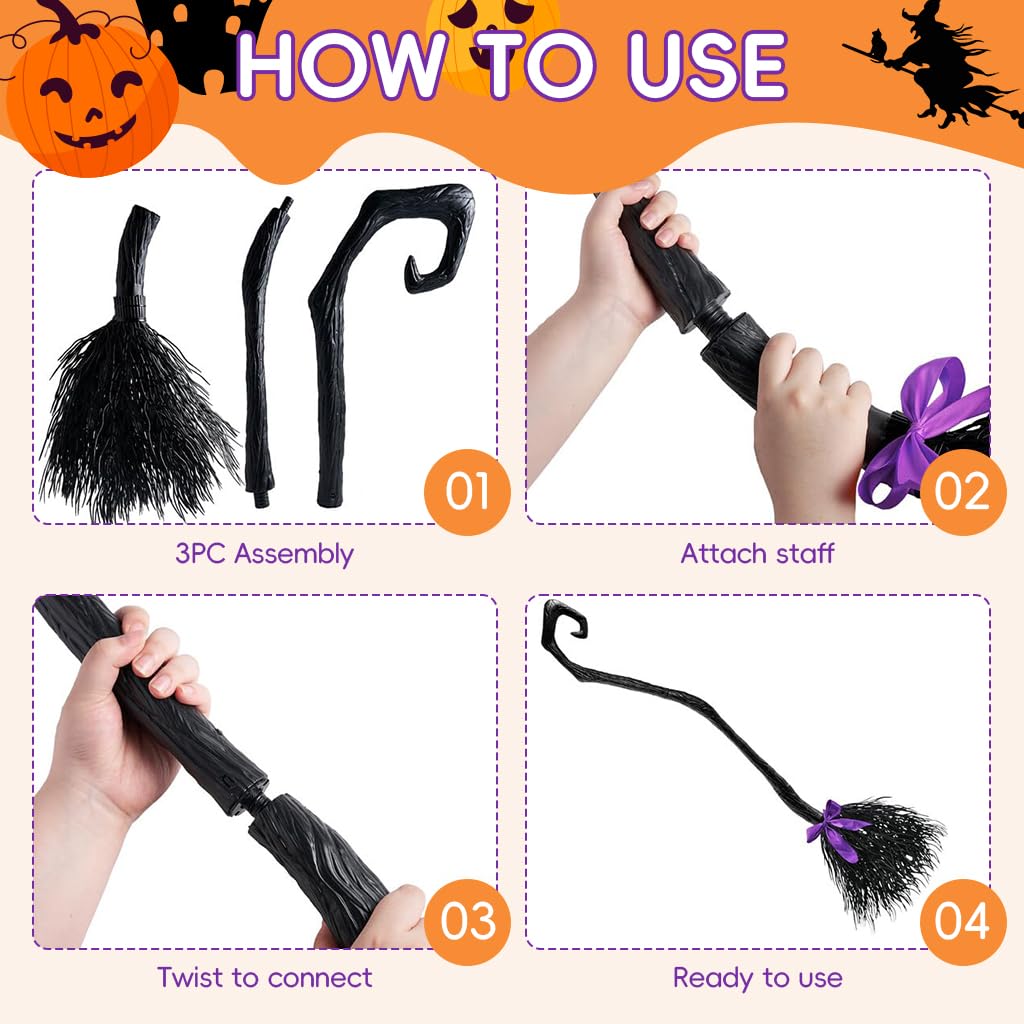 HOW TO USE

01

3PC Assembly

02

Attach staff

03

Twist to connect

04

Ready to use