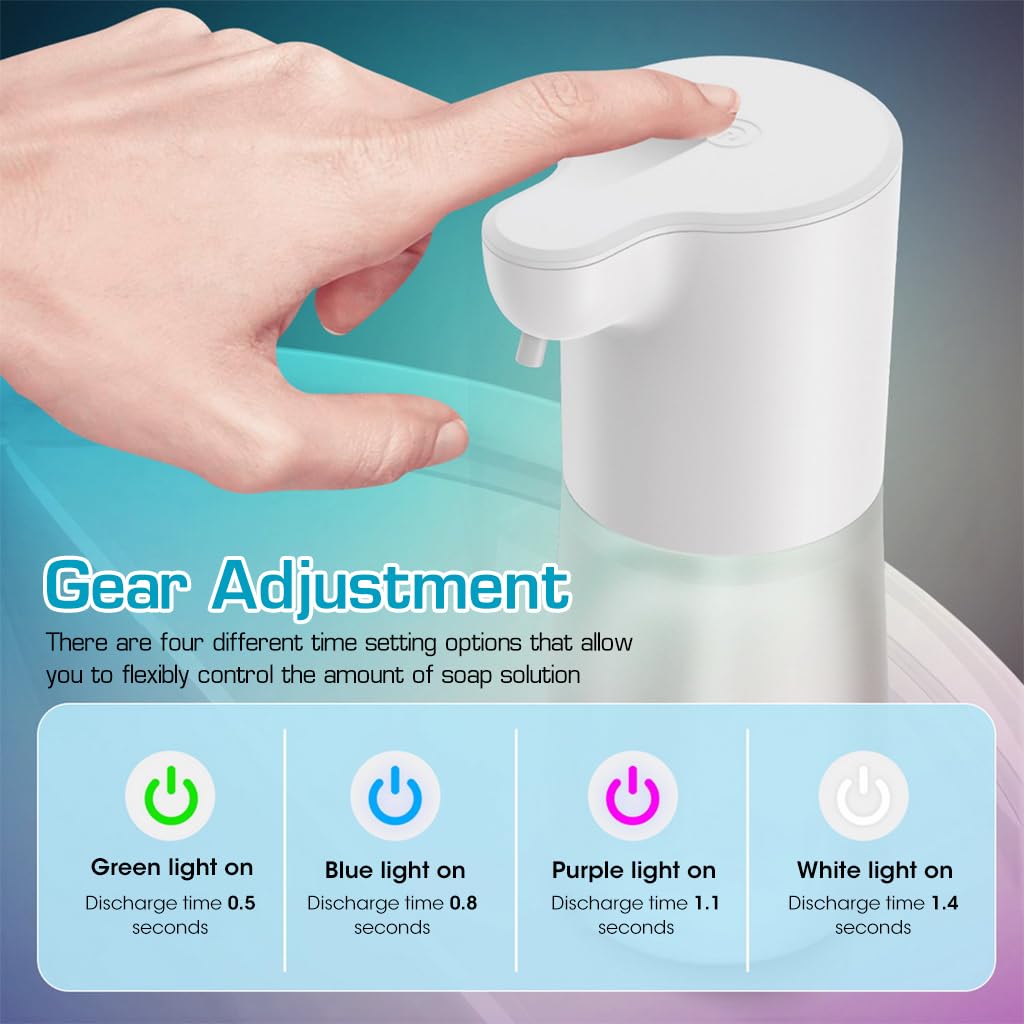 Gear Adjustment

There are four different time setting options that allow you to flexibly control the amount of soap solution

Green light on
Discharge time 0.5 seconds

Blue light on
Discharge time 0.8 seconds

Purple light on
Discharge time 1.1 seconds

White light on
Discharge time 1.4 seconds