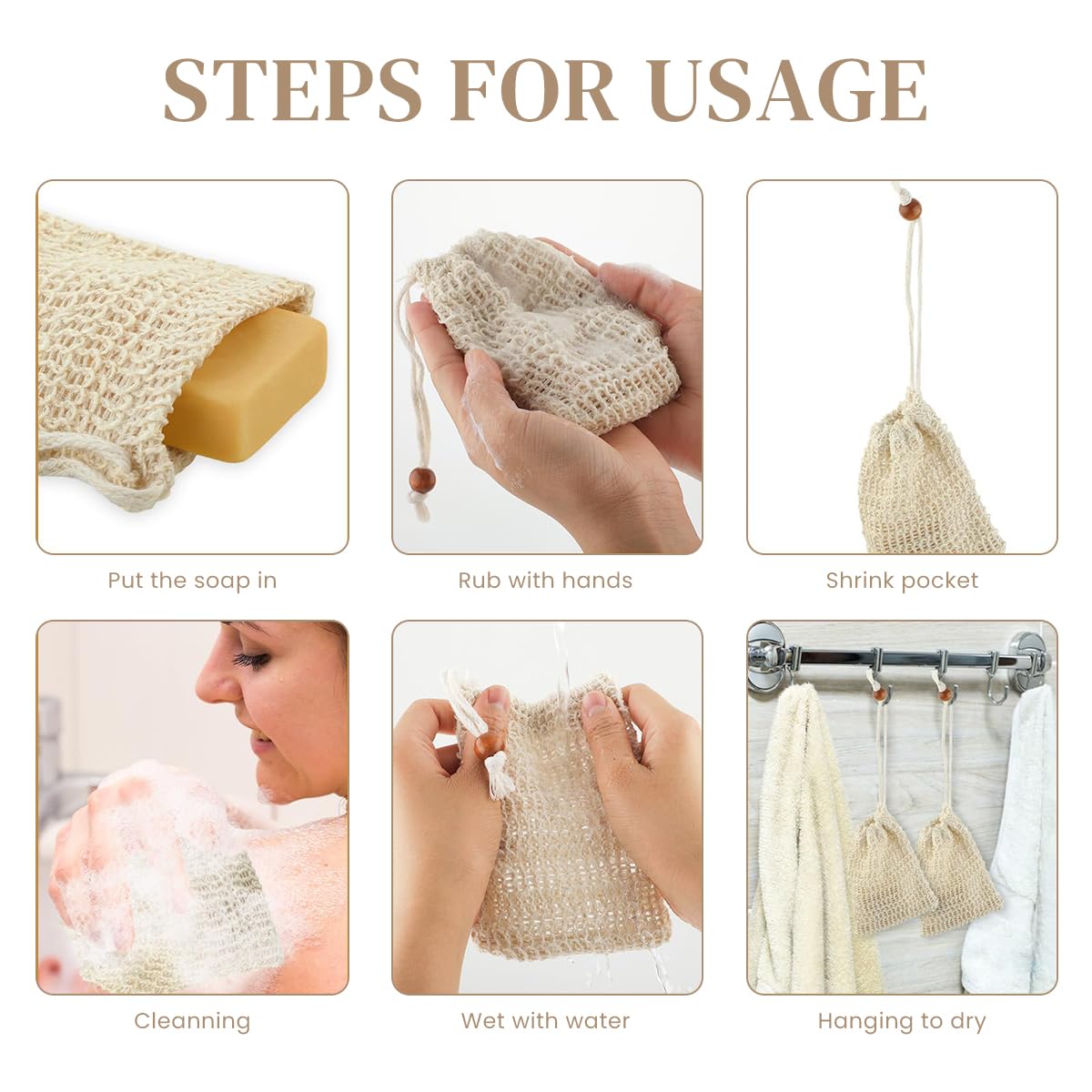 STEPS FOR USAGE

Put the soap in

Rub with hands

Shrink pocket

Cleanning

Wet with water

Hanging to dry