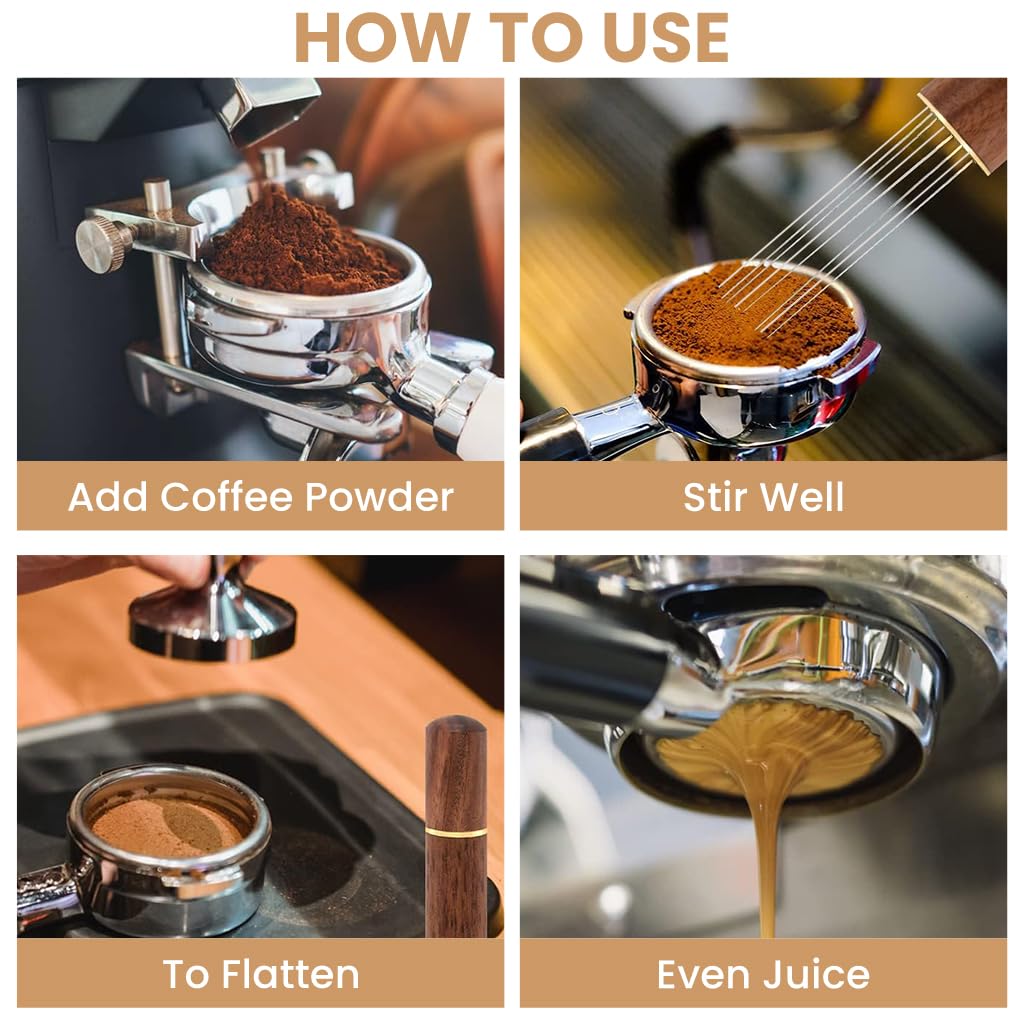 HOW TO USE

Add Coffee Powder

Stir Well

To Flatten

Even Juice