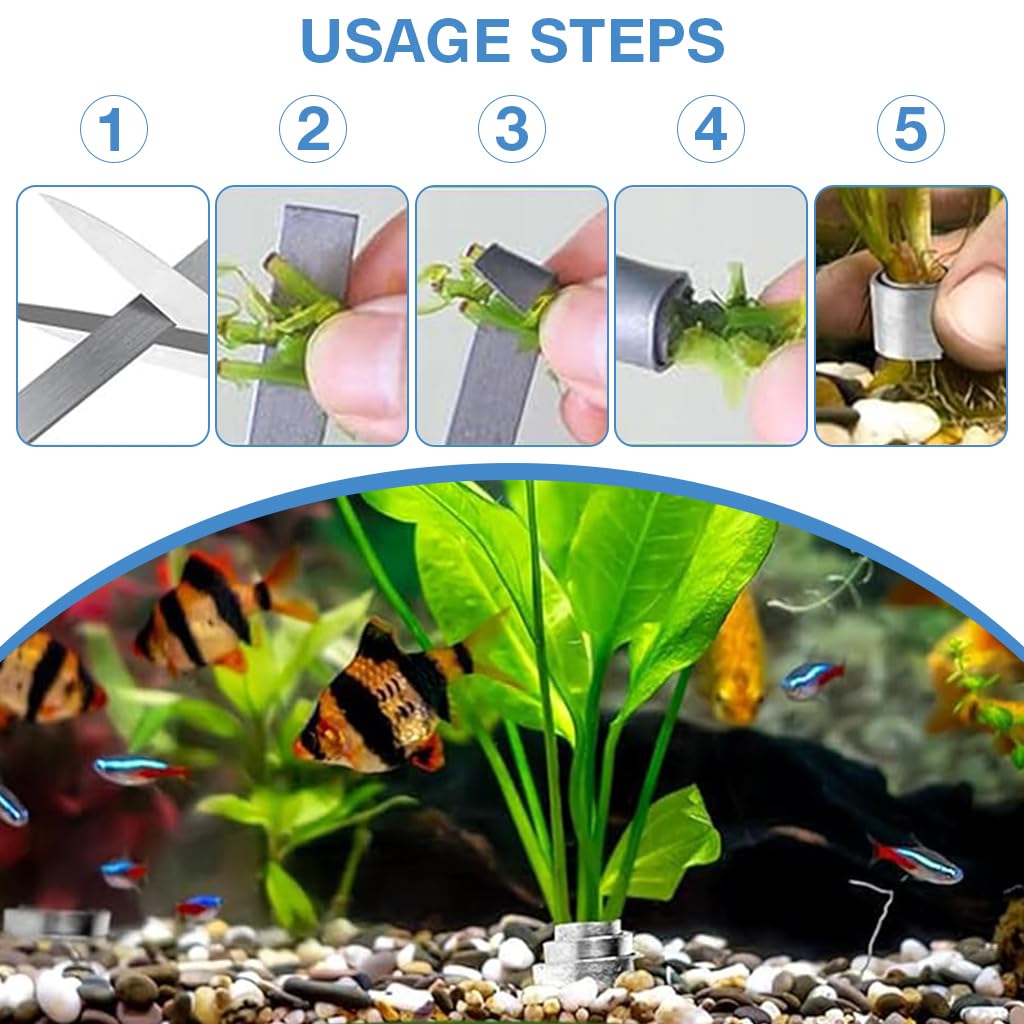 USAGE STEPS

1

2

3

4

5