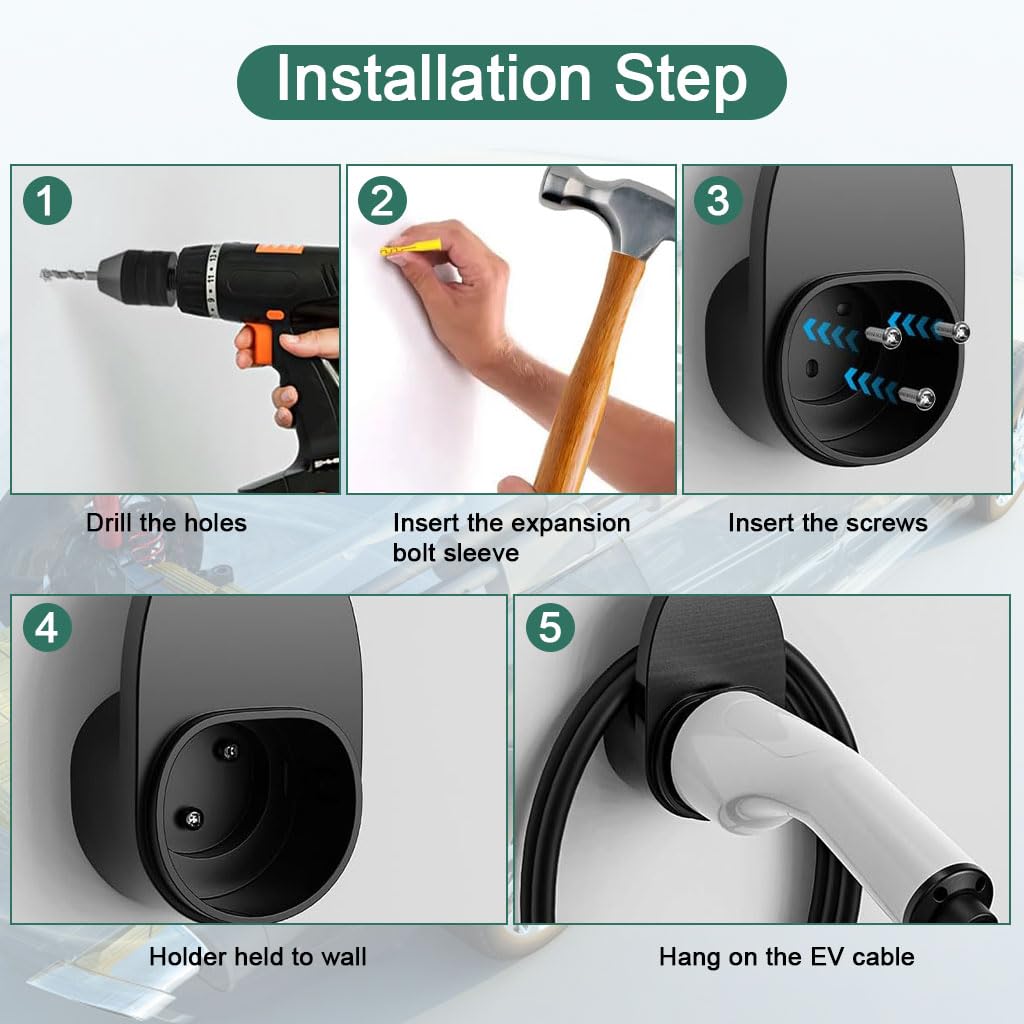 Installation Step

1

Drill the holes

2

Insert the expansion bolt sleeve

3

Insert the screws

4

Holder held to wall

5

Hang on the EV cable