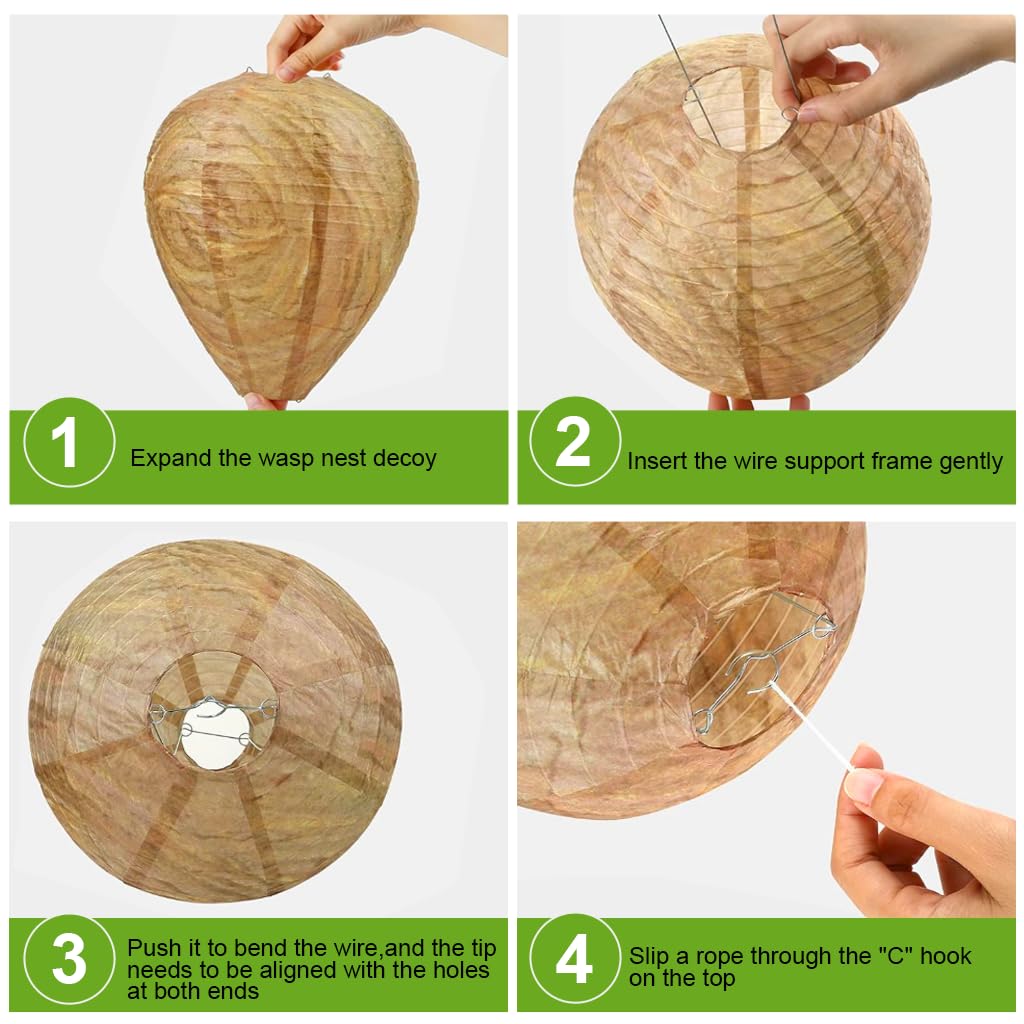 1 Expand the wasp nest decoy

2 Insert the wire support frame gently

3 Push it to bend the wire,and the tip needs to be aligned with the holes at both ends

4 Slip a rope through the "C" hook on the top