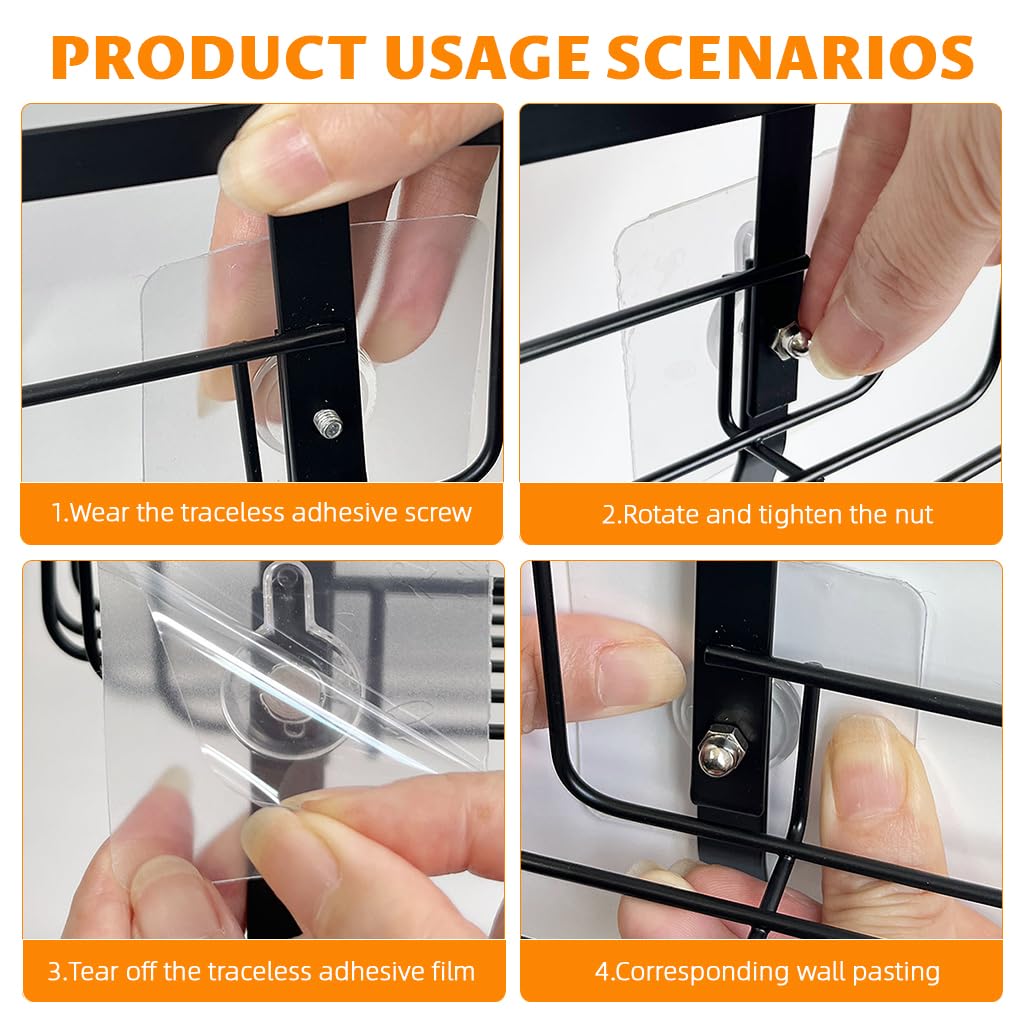 PRODUCT USAGE SCENARIOS

1.Wear the traceless adhesive screw

2.Rotate and tighten the nut

3.Tear off the traceless adhesive film

4.Corresponding wall pasting