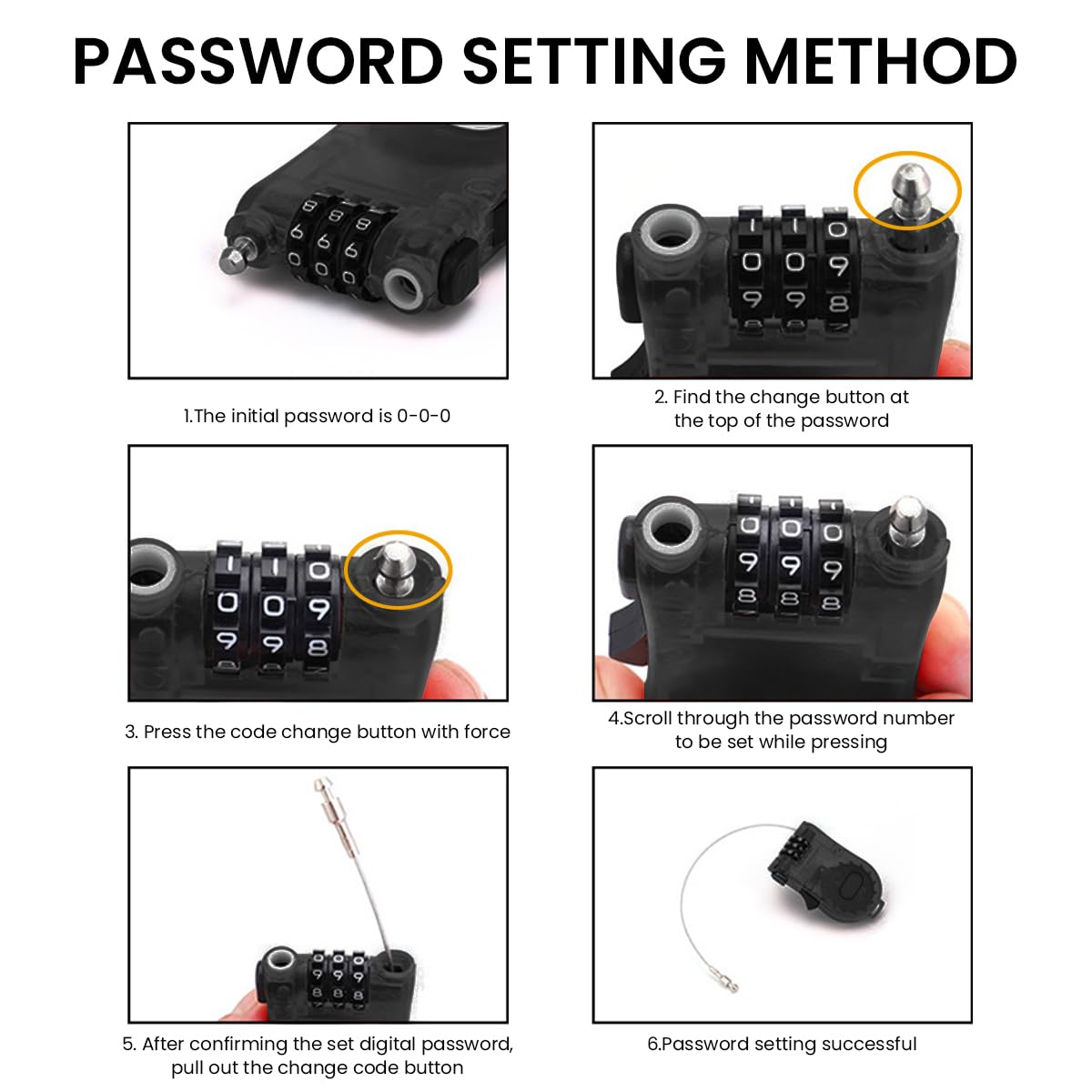 PASSWORD SETTING METHOD

1.The initial password is 0-0-0

2. Find the change button at the top of the password

3. Press the code change button with force

4.Scroll through the password number to be set while pressing

5. After confirming the set digital password, pull out the change code button

6.Password setting successful