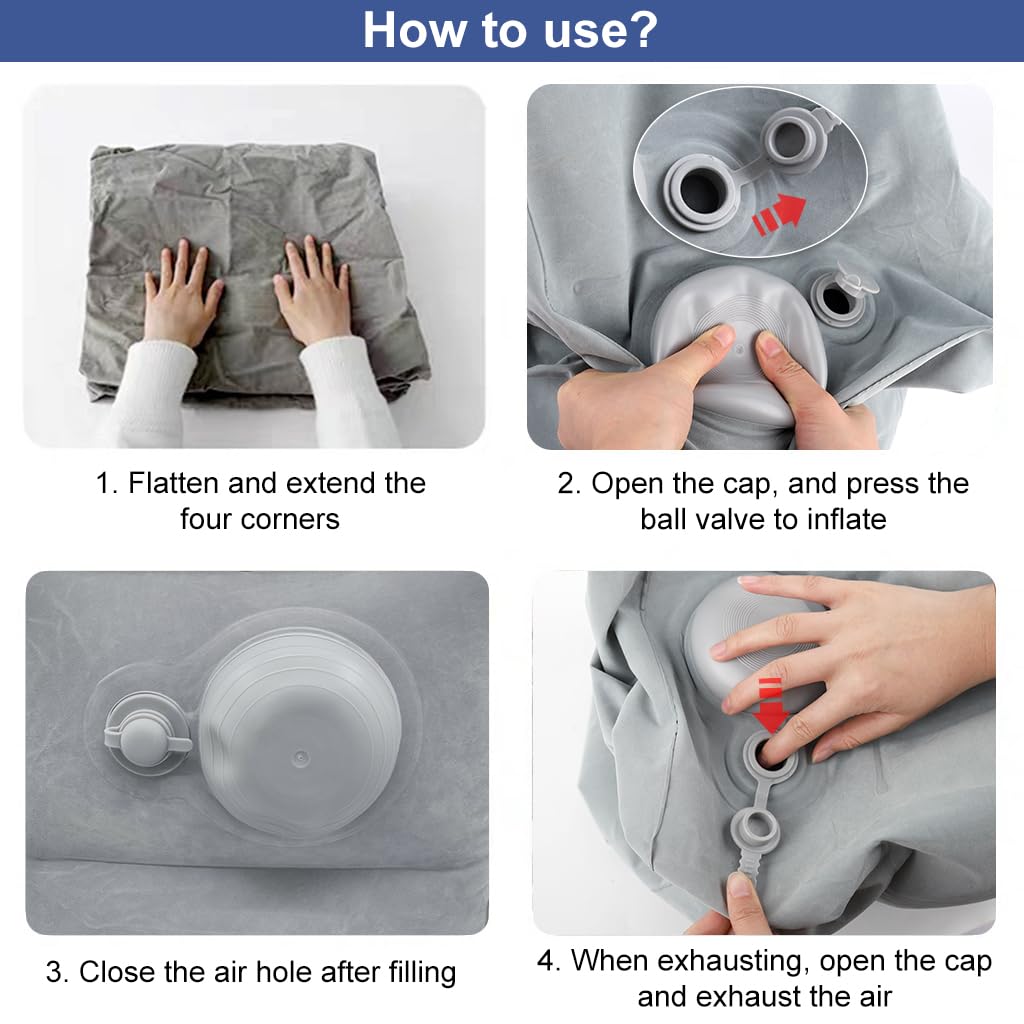 How to use?

1. Flatten and extend the four corners

2. Open the cap, and press the ball valve to inflate

3. Close the air hole after filling

4. When exhausting, open the cap and exhaust the air