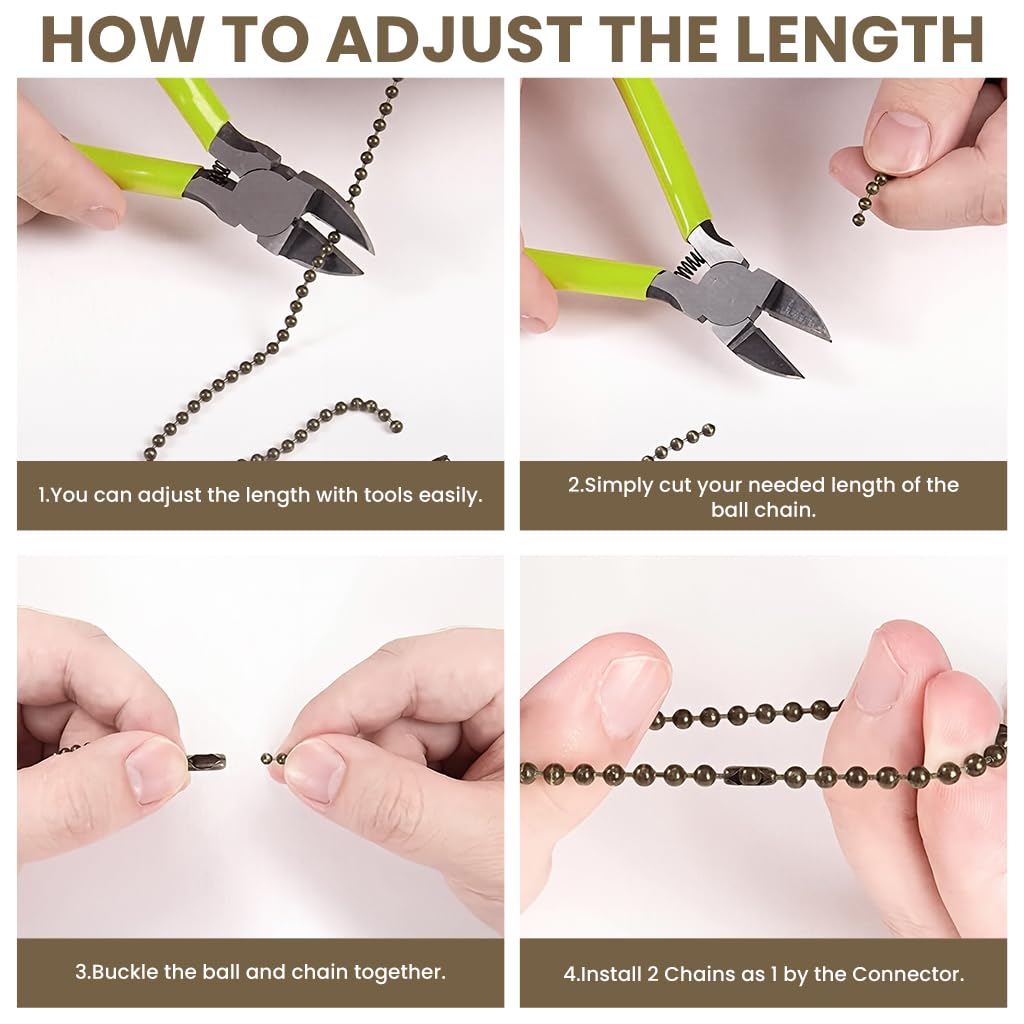 HOW TO ADJUST THE LENGTH

1.You can adjust the length with tools easily.

2.Simply cut your needed length of the ball chain.

3.Buckle the ball and chain together.

4.Install 2 Chains as 1 by the Connector.