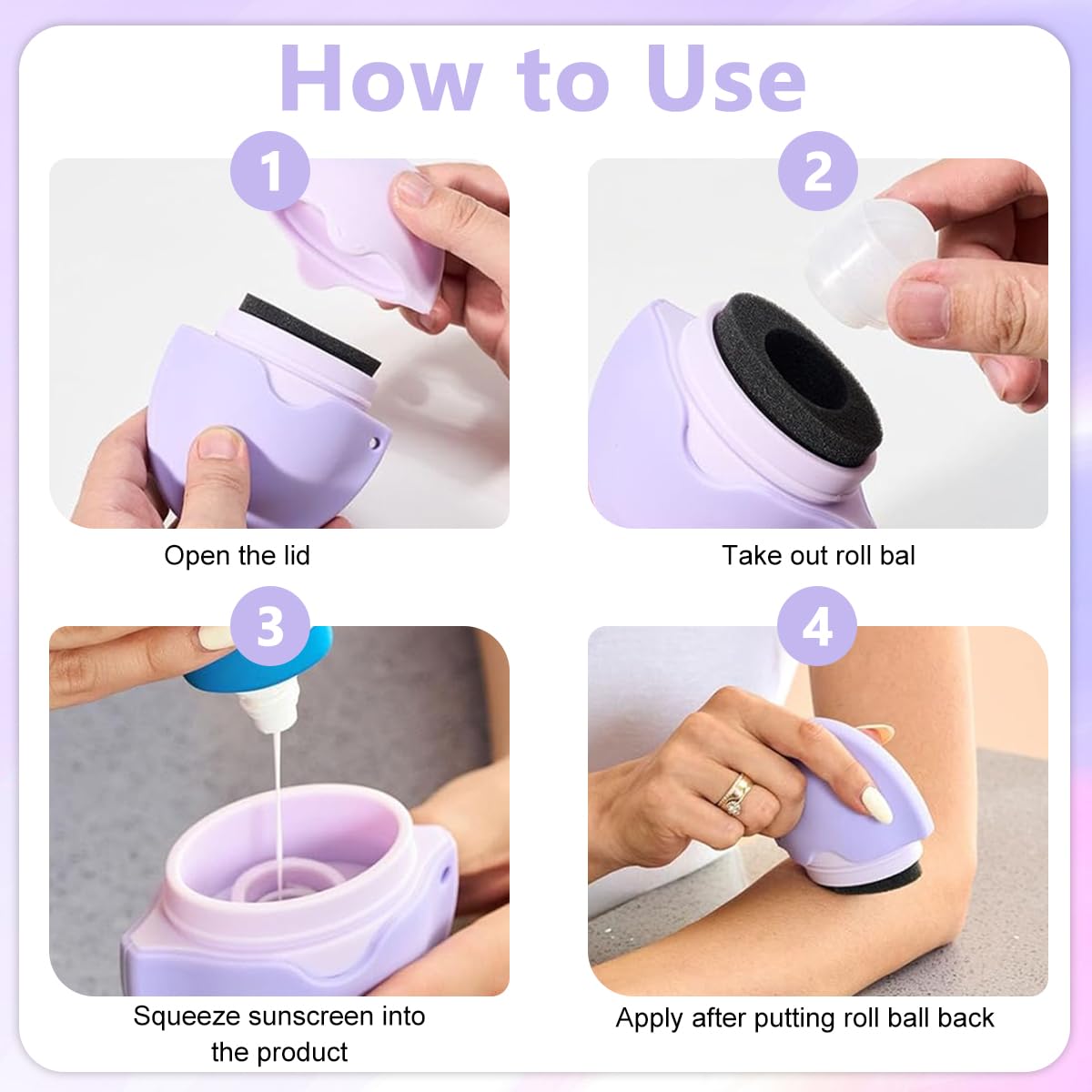 How to Use

1

Open the lid

2

Take out roll bal

3

Squeeze sunscreen into the product

4

Apply after putting roll ball back