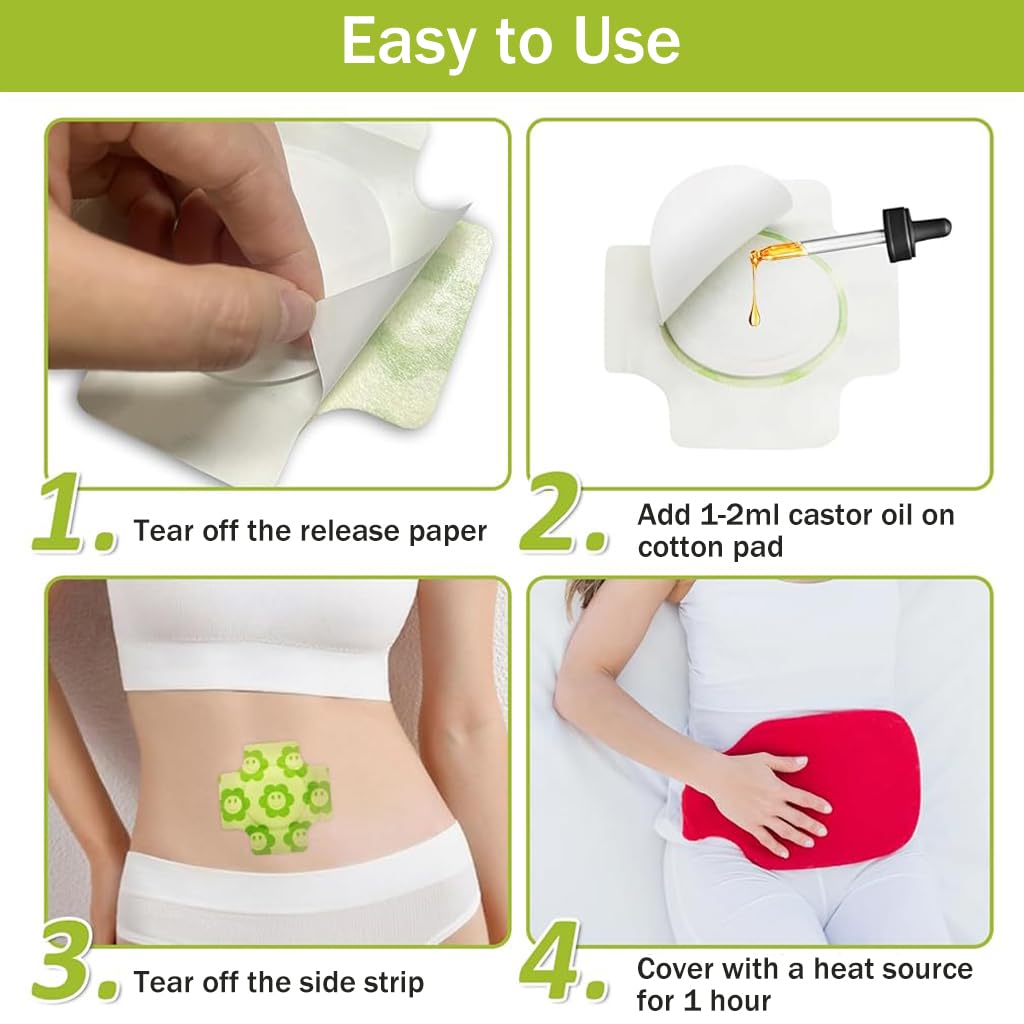 Easy to Use

1. Tear off the release paper

2. Add 1-2ml castor oil on cotton pad

3. Tear off the side strip

4. Cover with a heat source for 1 hour