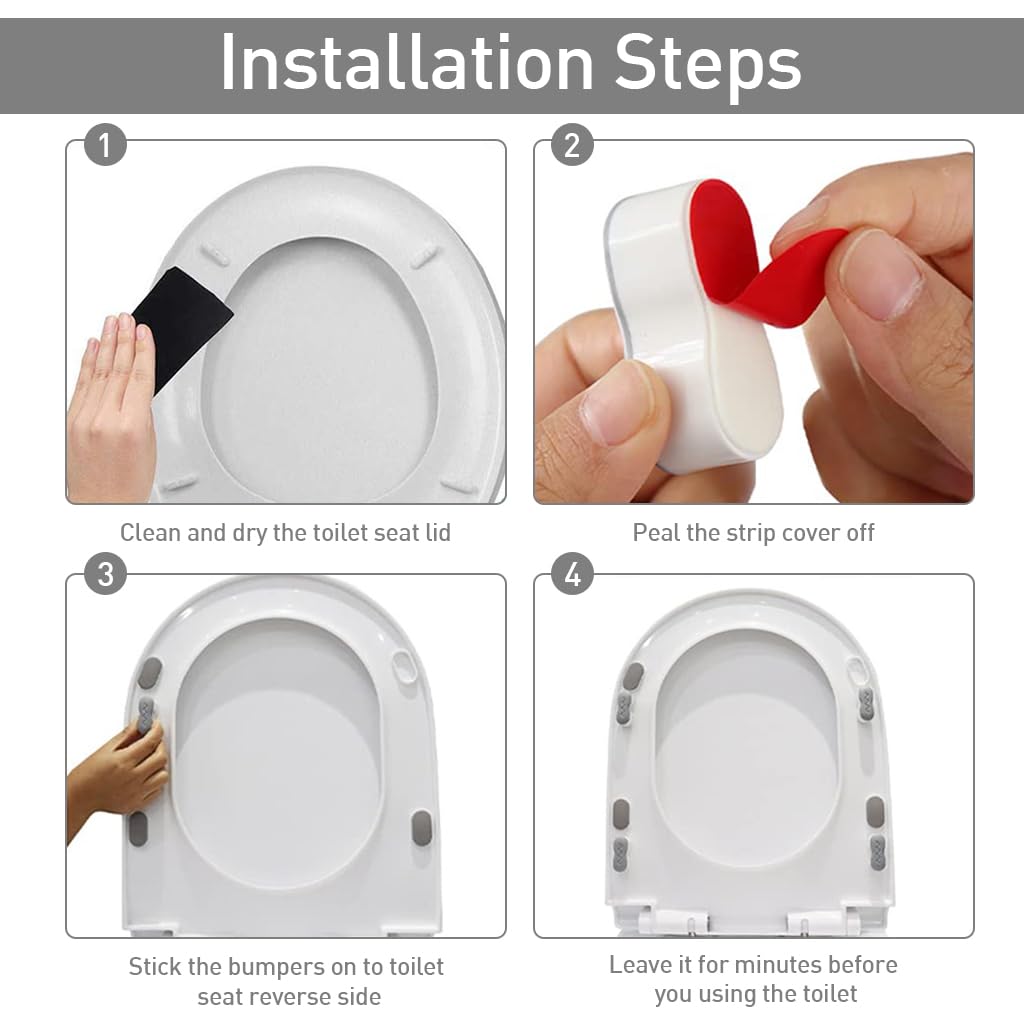 Installation Steps

1

Clean and dry the toilet seat lid

2

Peal the strip cover off

3

Stick the bumpers on to toilet seat reverse side

4

Leave it for minutes before you using the toilet