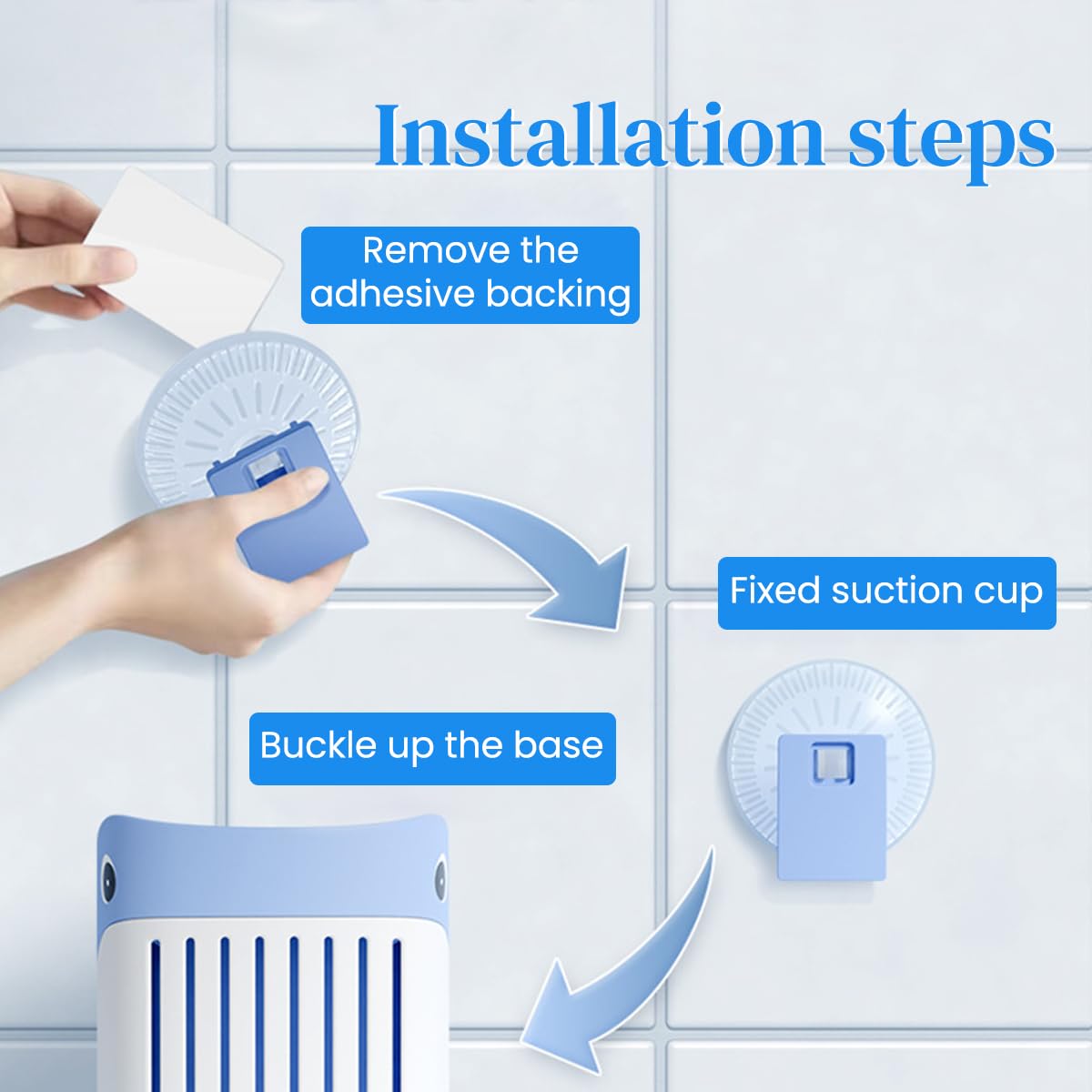 Installation steps

Remove the adhesive backing

Fixed suction cup

Buckle up the base