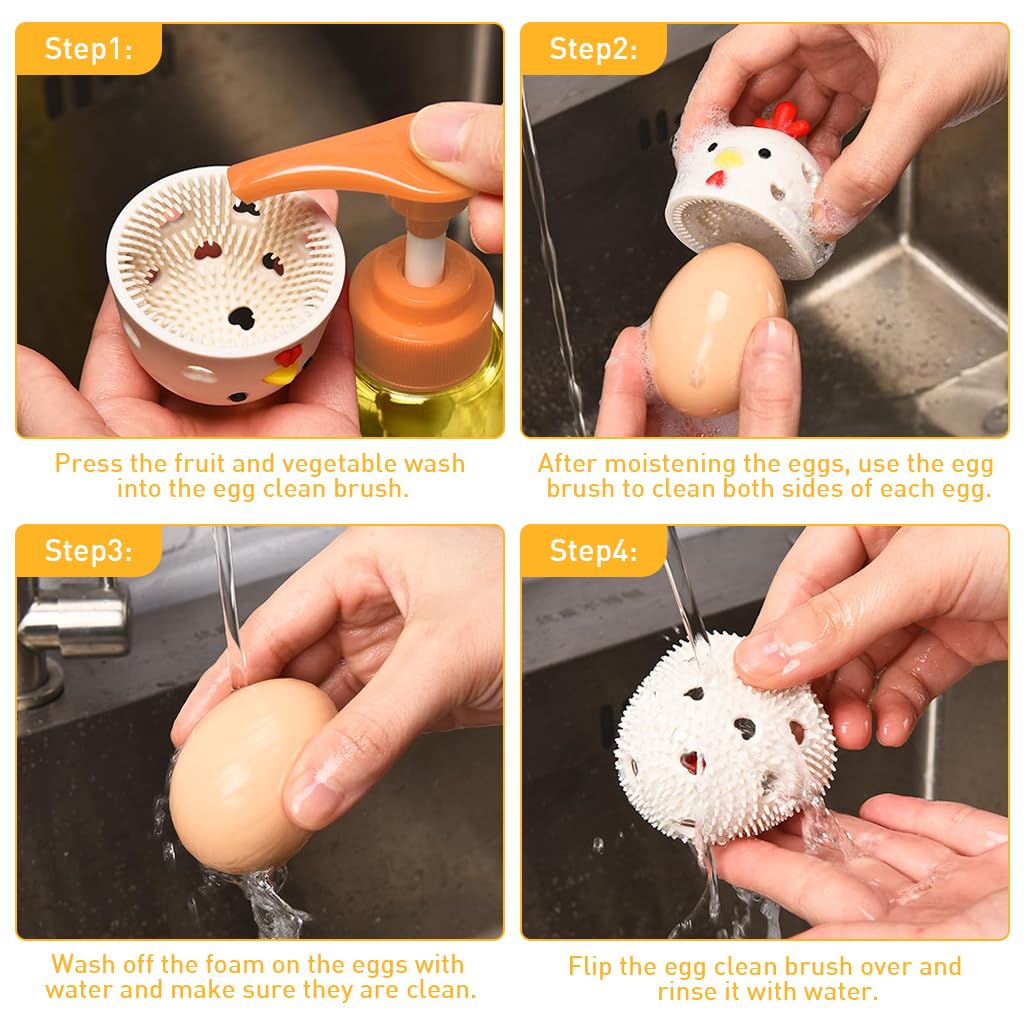 Step1:

Press the fruit and vegetable wash into the egg clean brush.

Step2:

After moistening the eggs, use the egg brush to clean both sides of each egg.

Step3:

Wash off the foam on the eggs with water and make sure they are clean.

Step4:

Flip the egg clean brush over and rinse it with water.