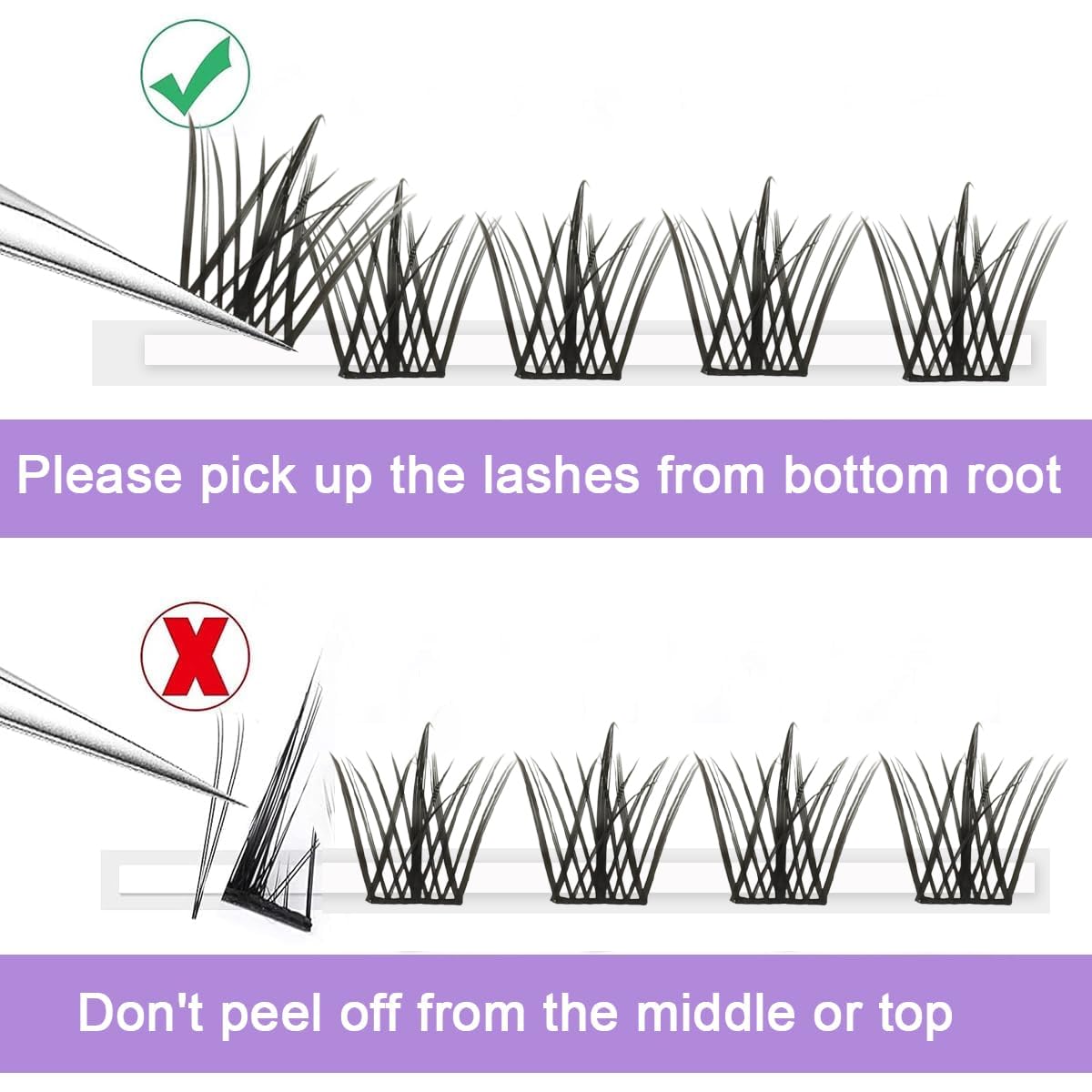 Please pick up the lashes from bottom root

Don't peel off from the middle or top