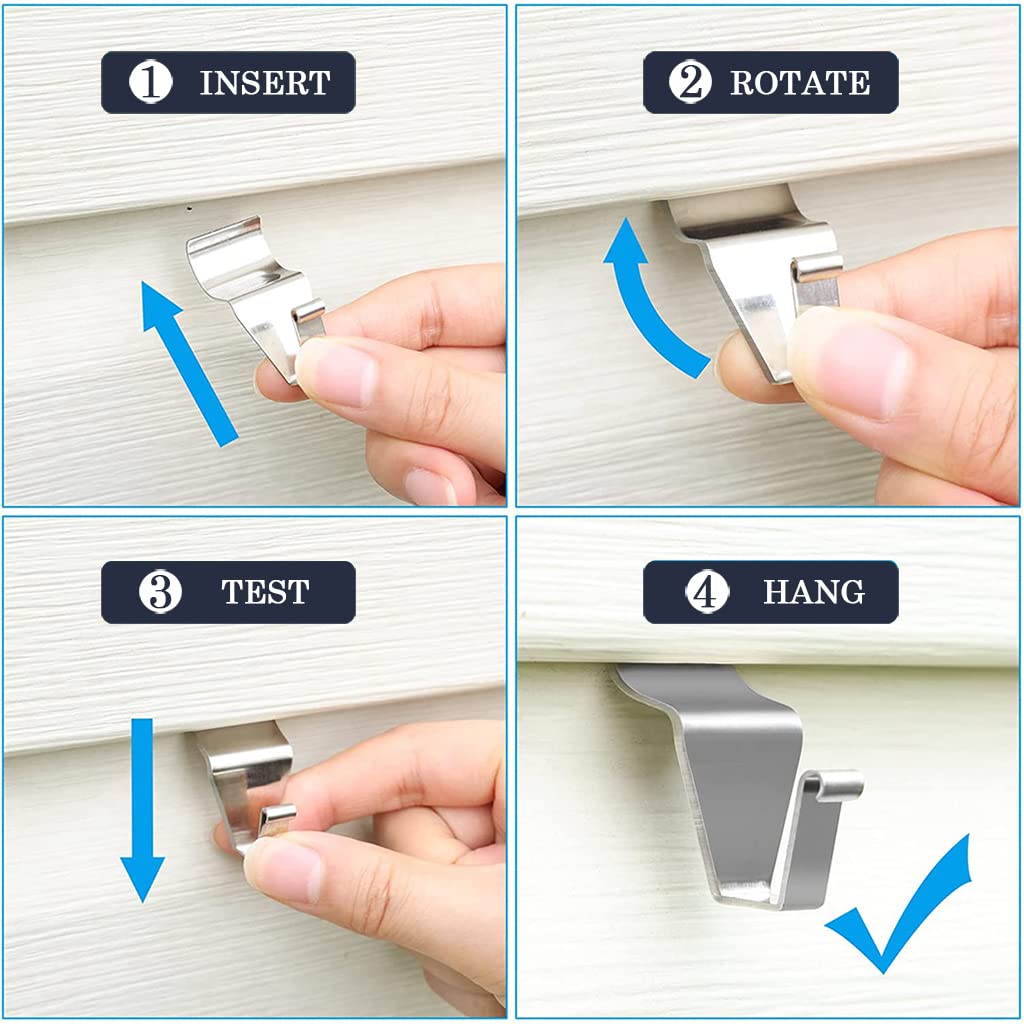 1 INSERT

2 ROTATE

3 TEST

4 HANG