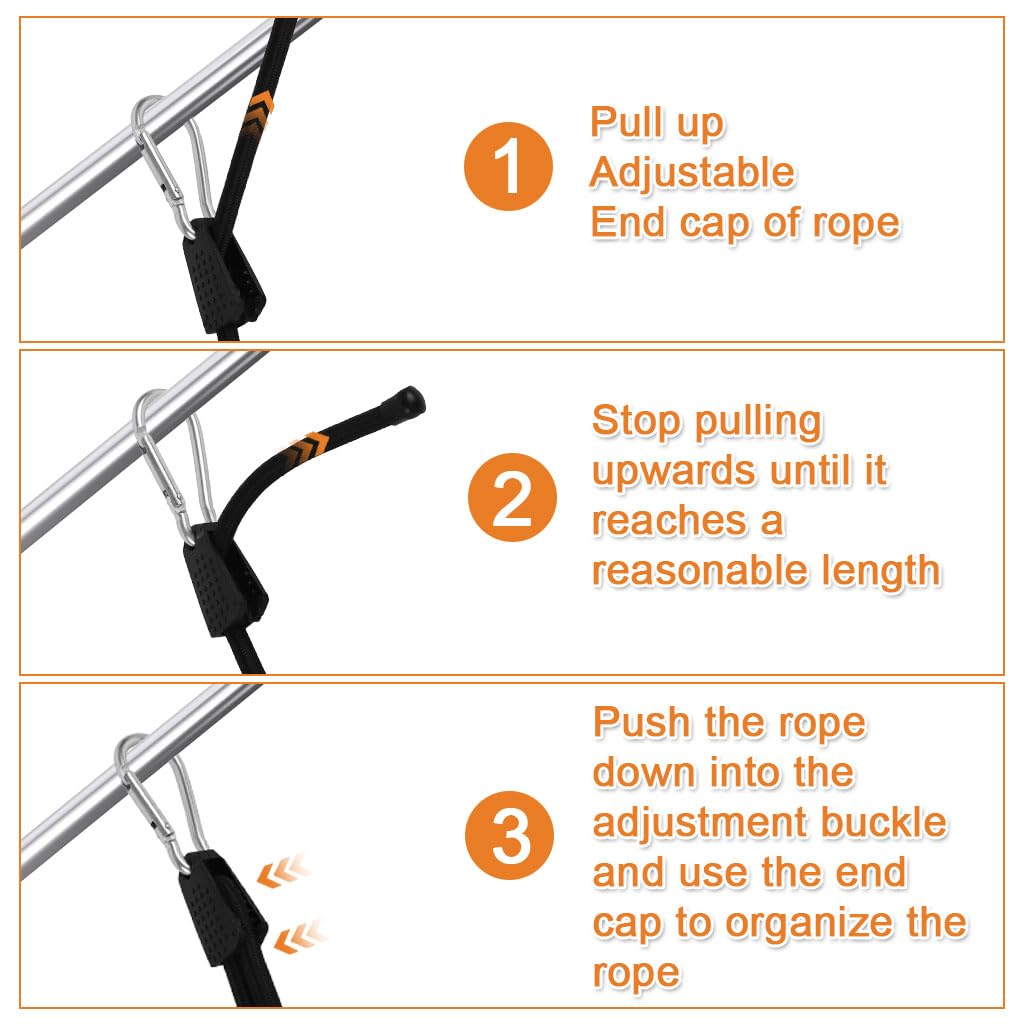 1

Pull up
Adjustable
End cap of rope

2

Stop pulling upwards until it reaches a reasonable length

3

Push the rope down into the adjustment buckle and use the end cap to organize the rope