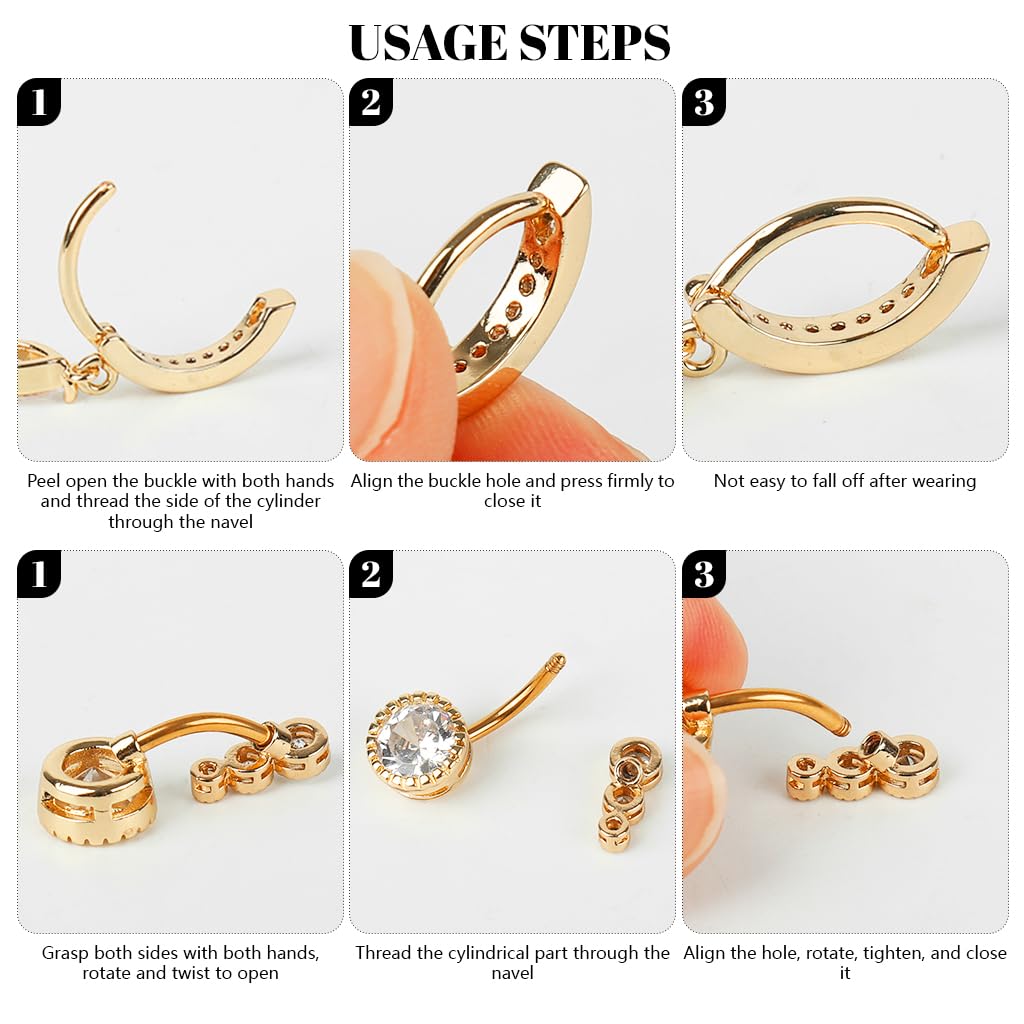 USAGE STEPS

1

Peel open the buckle with both hands and thread the side of the cylinder through the navel

2

Align the buckle hole and press firmly to close it

3

Not easy to fall off after wearing

1

Grasp both sides with both hands, rotate and twist to open

2

Thread the cylindrical part through the navel

3

Align the hole, rotate, tighten, and close it