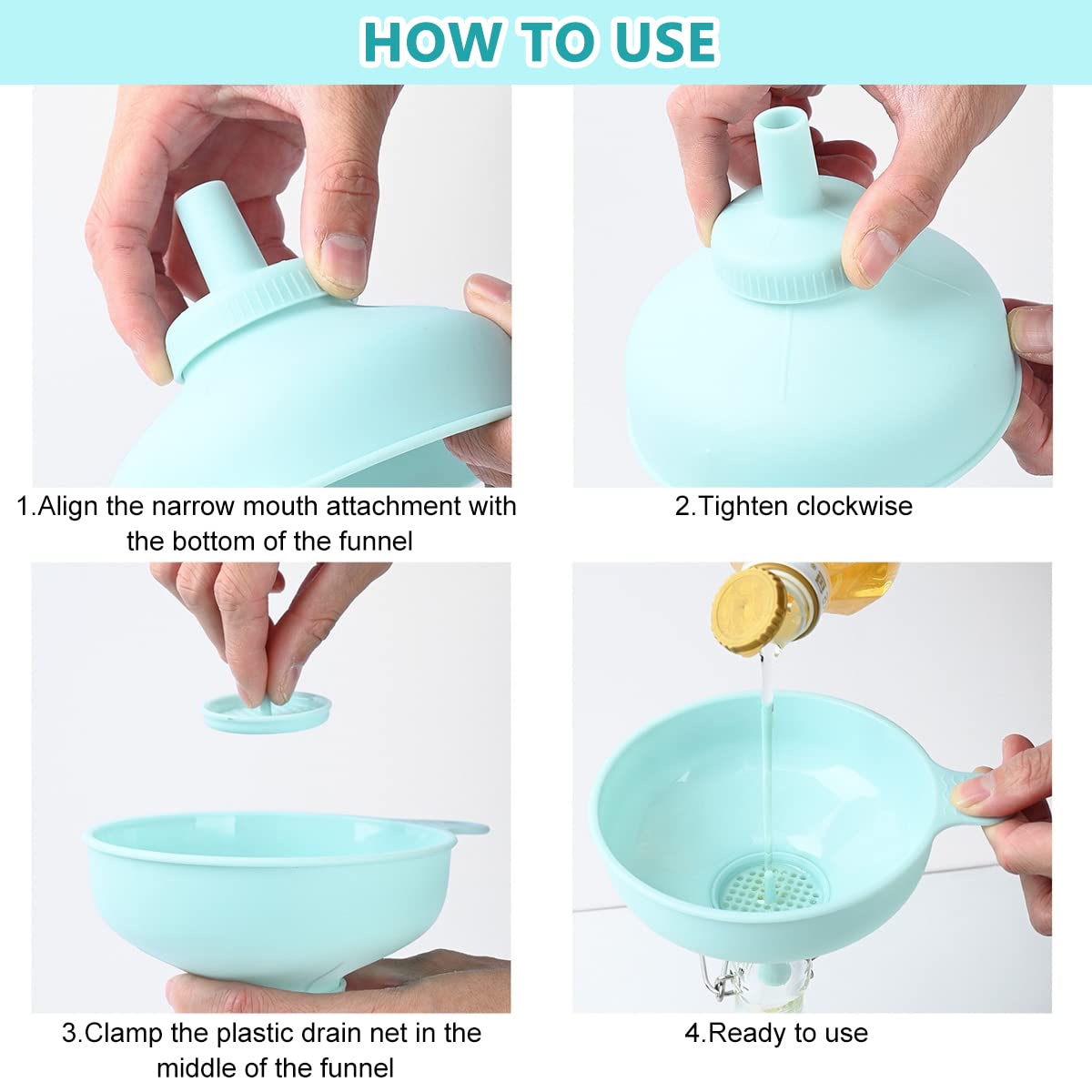 HOW TO USE

1.Align the narrow mouth attachment with the bottom of the funnel

2.Tighten clockwise

3.Clamp the plastic drain net in the middle of the funnel

4.Ready to use