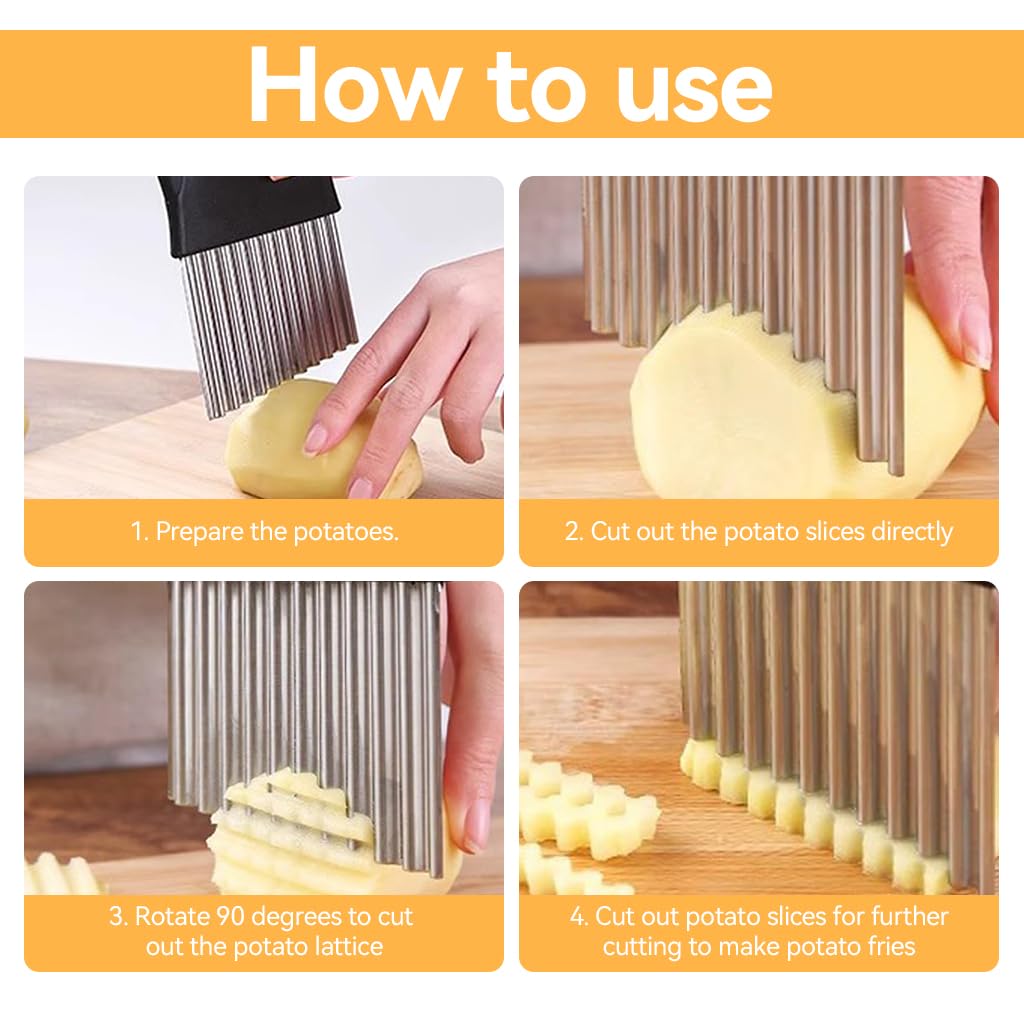 How to use

1. Prepare the potatoes.

2. Cut out the potato slices directly

3. Rotate 90 degrees to cut out the potato lattice

4. Cut out potato slices for further cutting to make potato fries